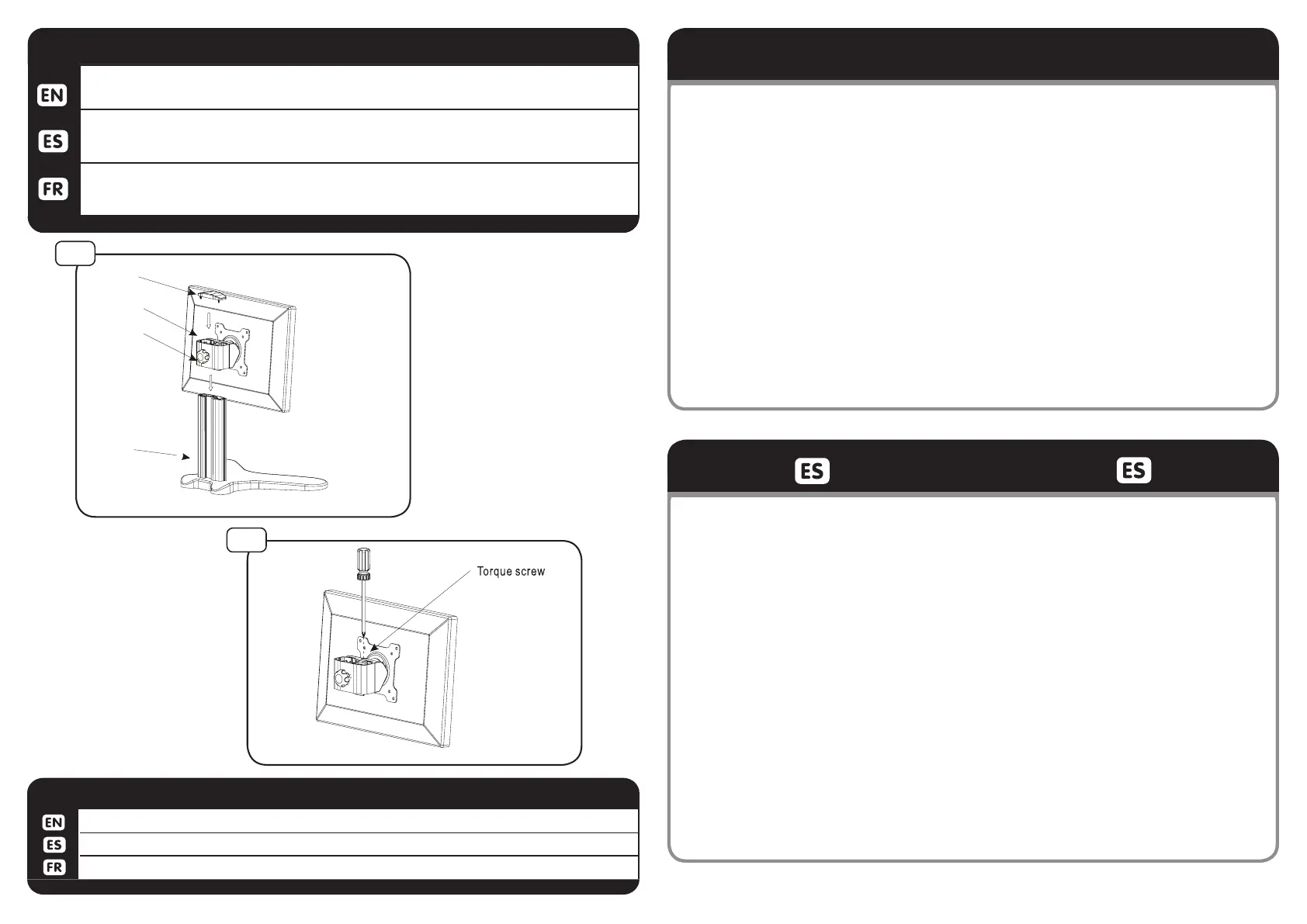 EN

ES

FR

Torque screw

EN
ES
FR

ES ES