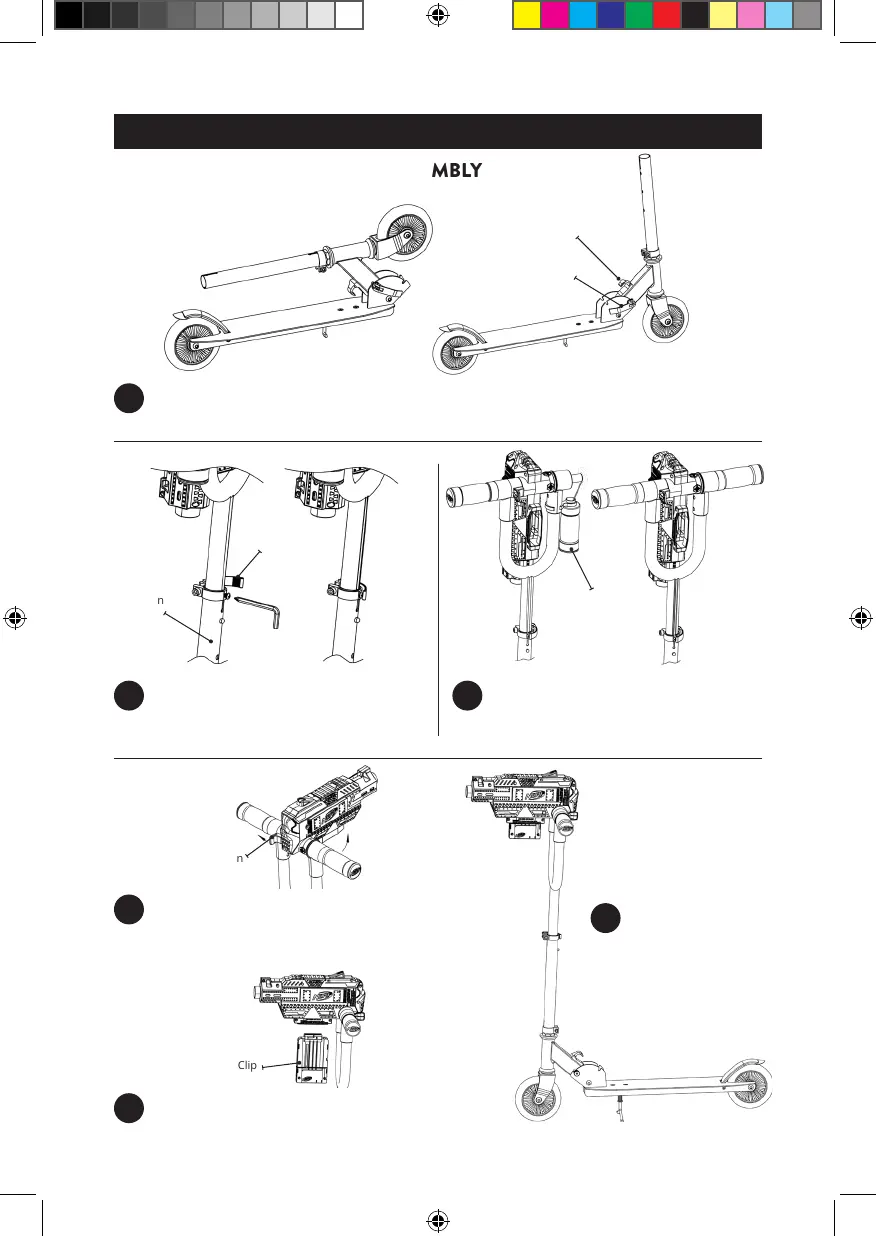 MBLY

n

n

Clip