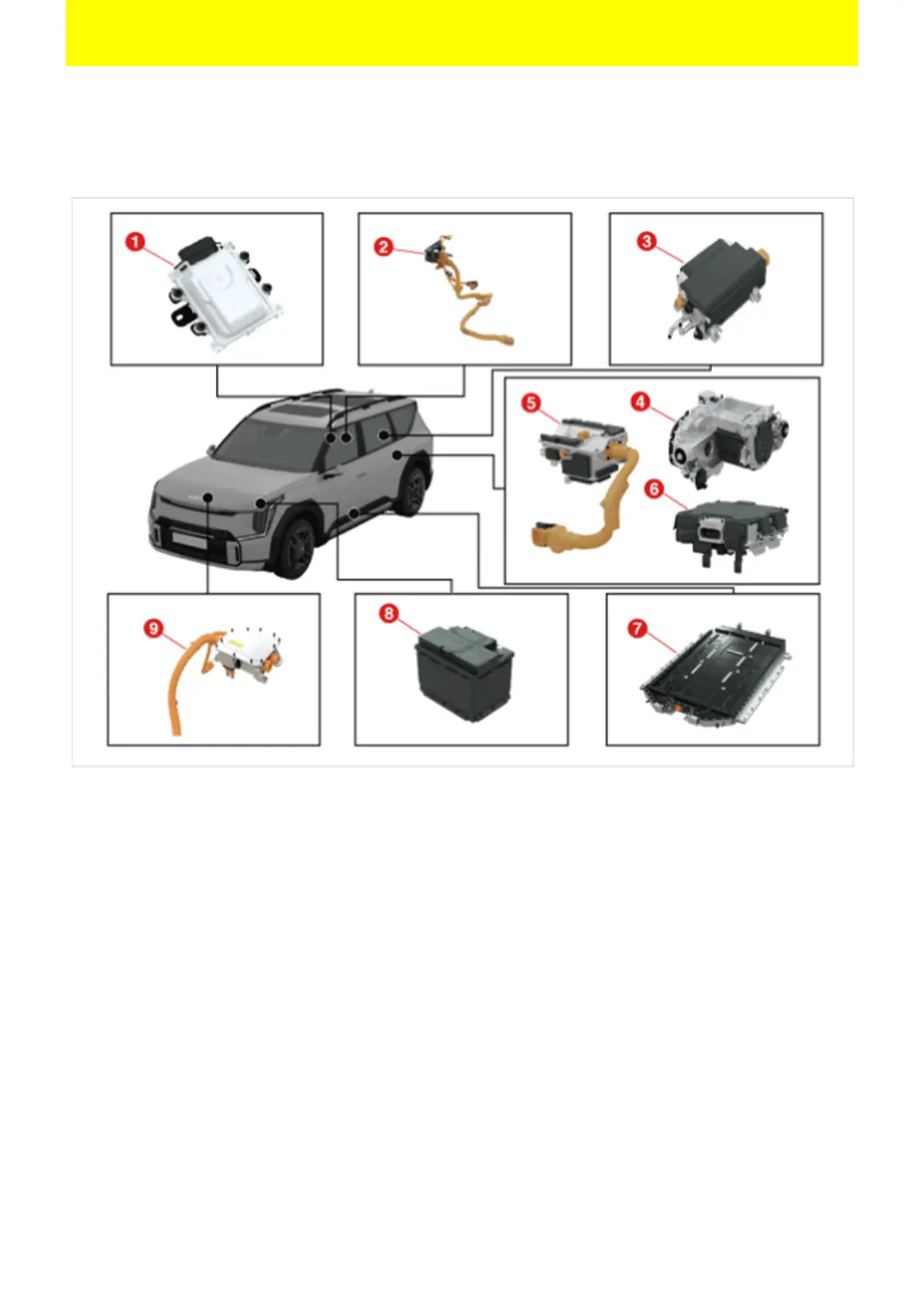 1
2
3
5
4
6
9
8
7