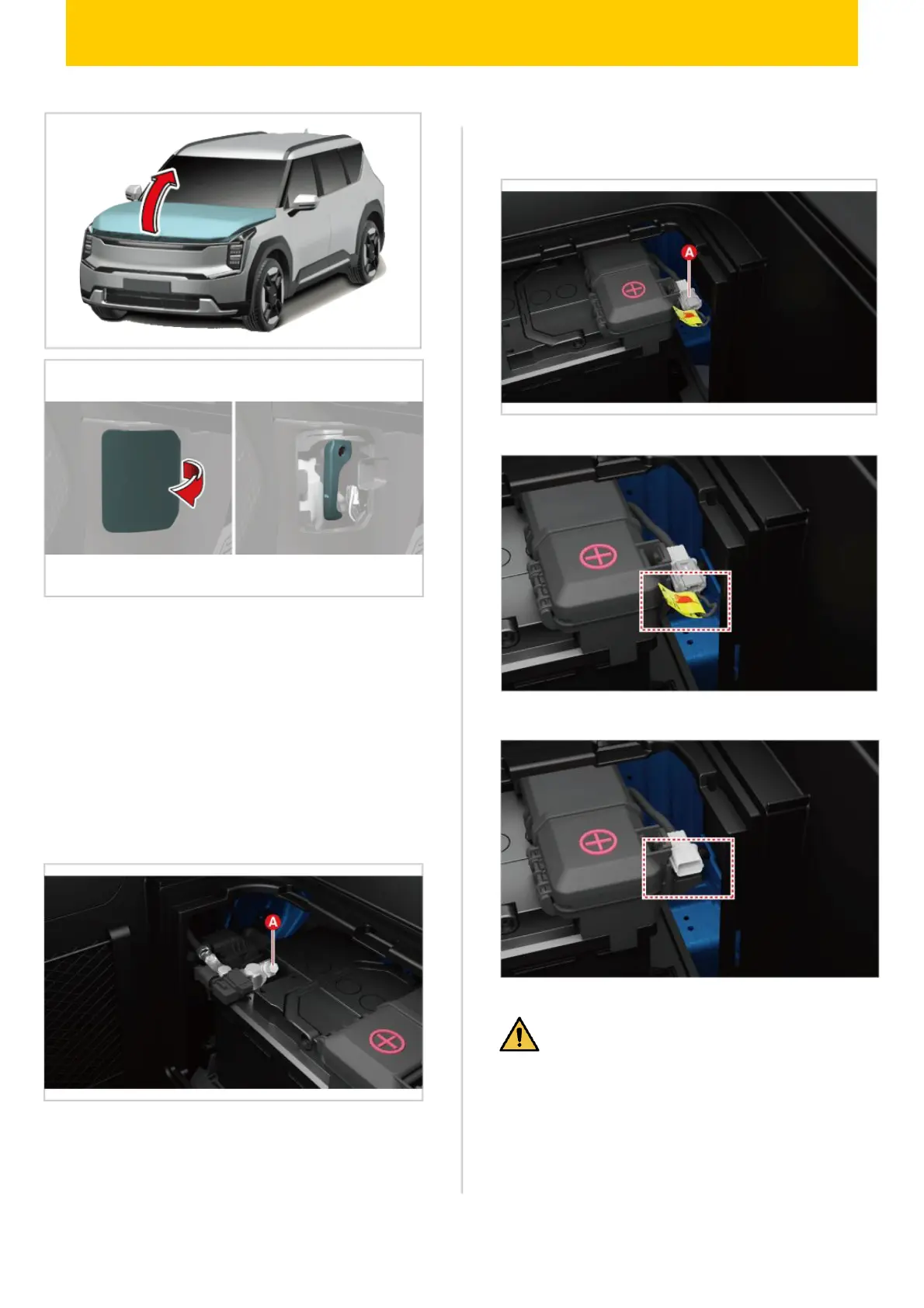 A

A