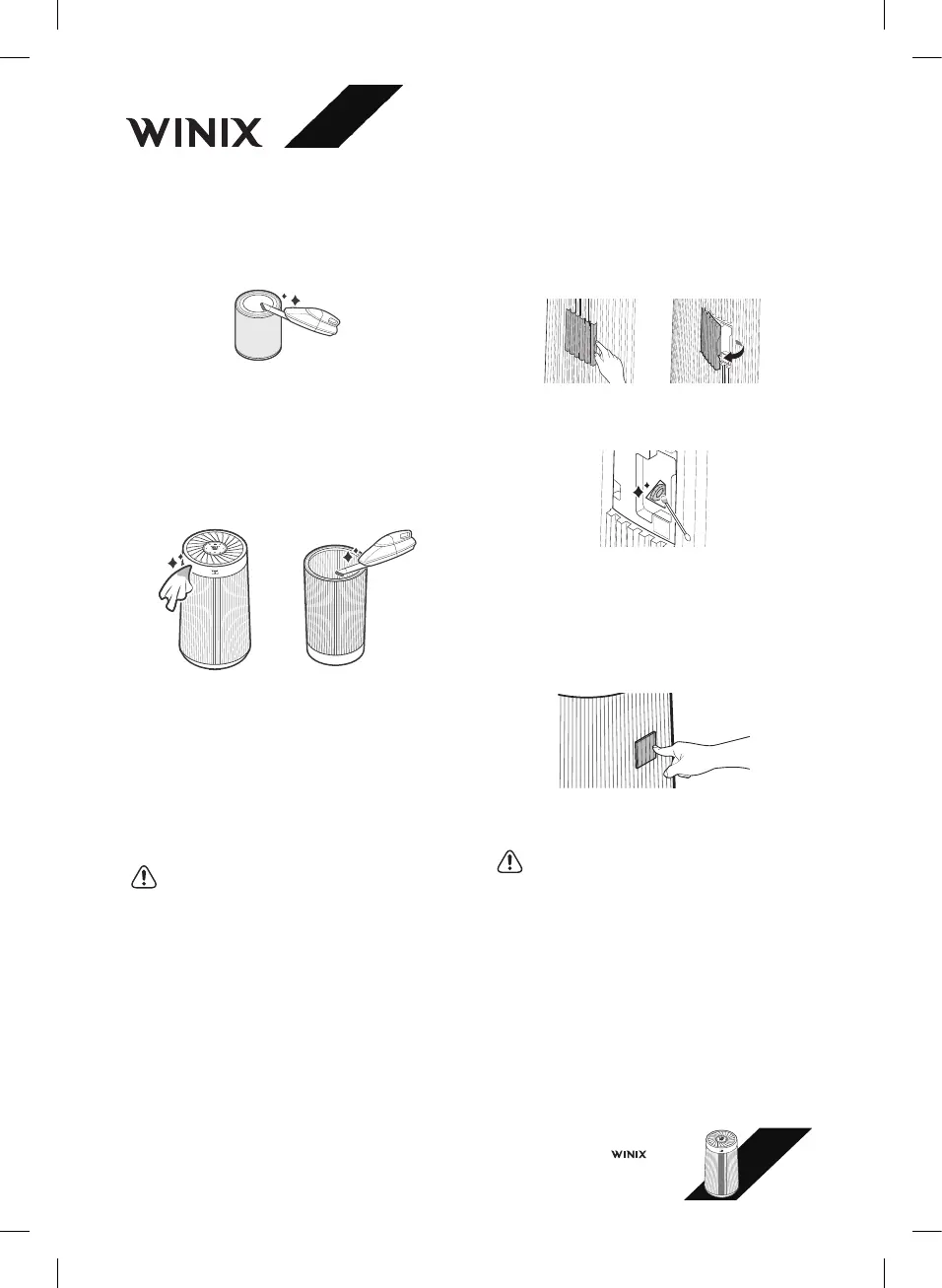 WINIX

WINIX