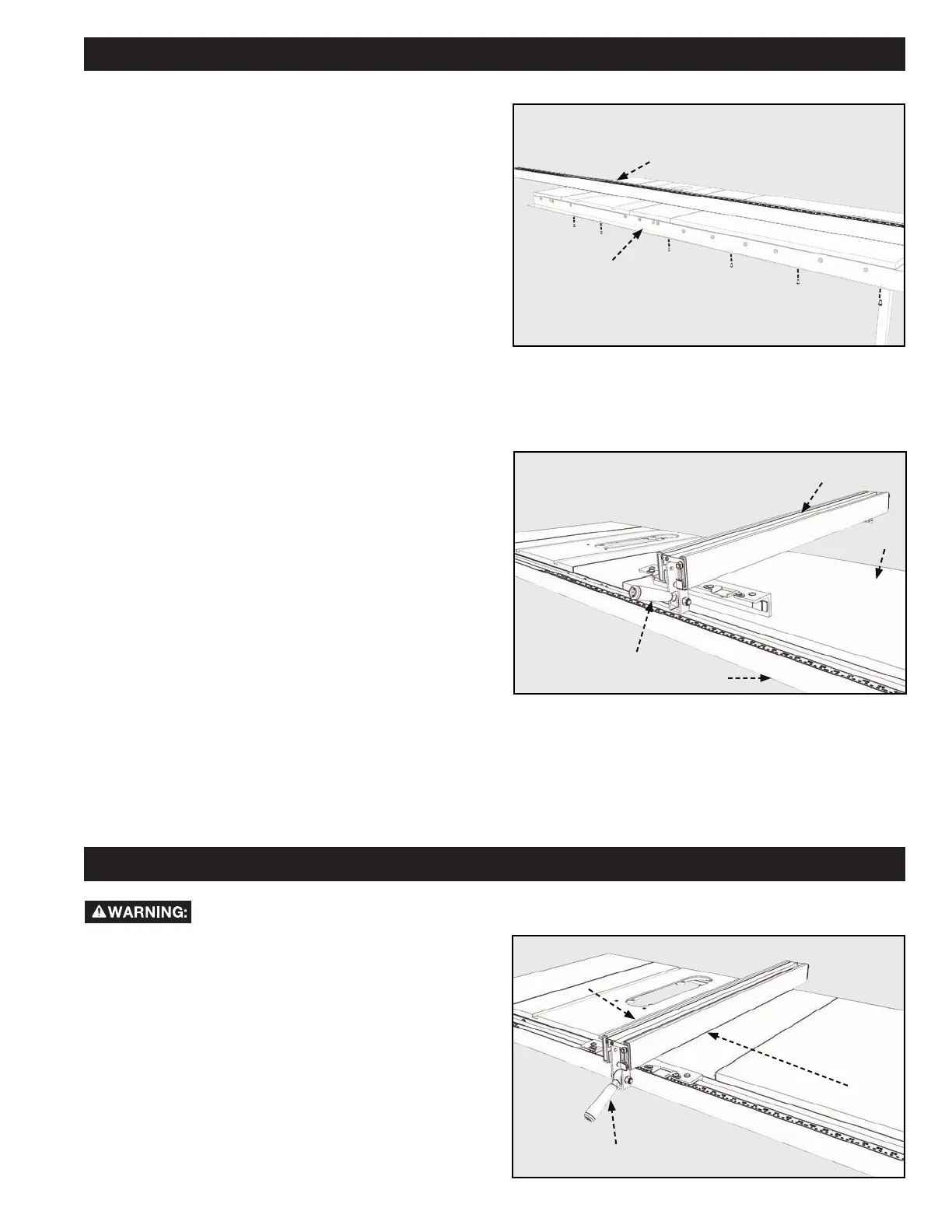 WARNING: