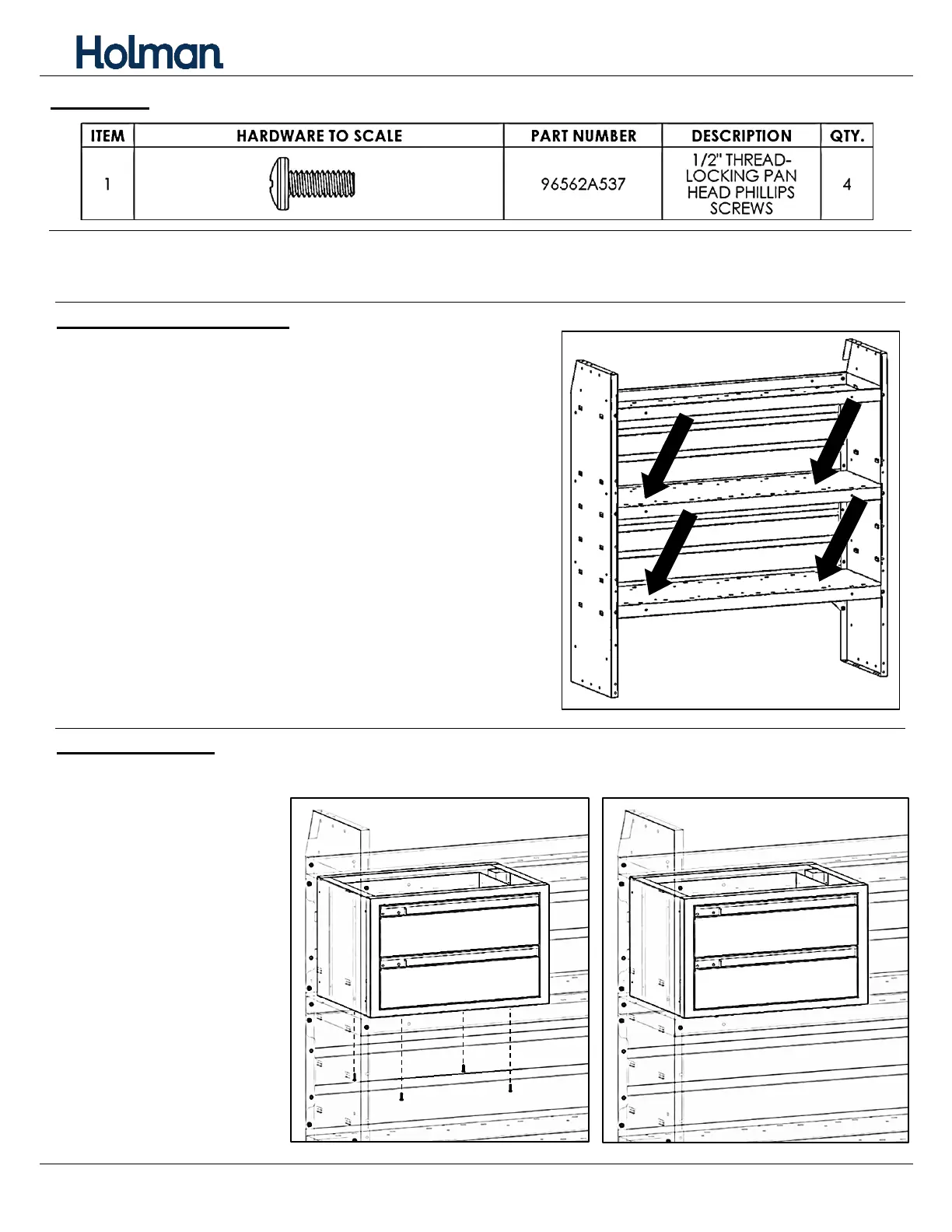 Holman

| ITEM | HARDWARE TO SCALE | PART NUMBER | DESCRIPTION | QTY. |
|---|---|---|---|---|
| 1 | | 96562A537 | 1/2" THREAD-LOCKING PAN HEAD PHILLIPS SCREWS | 4 |