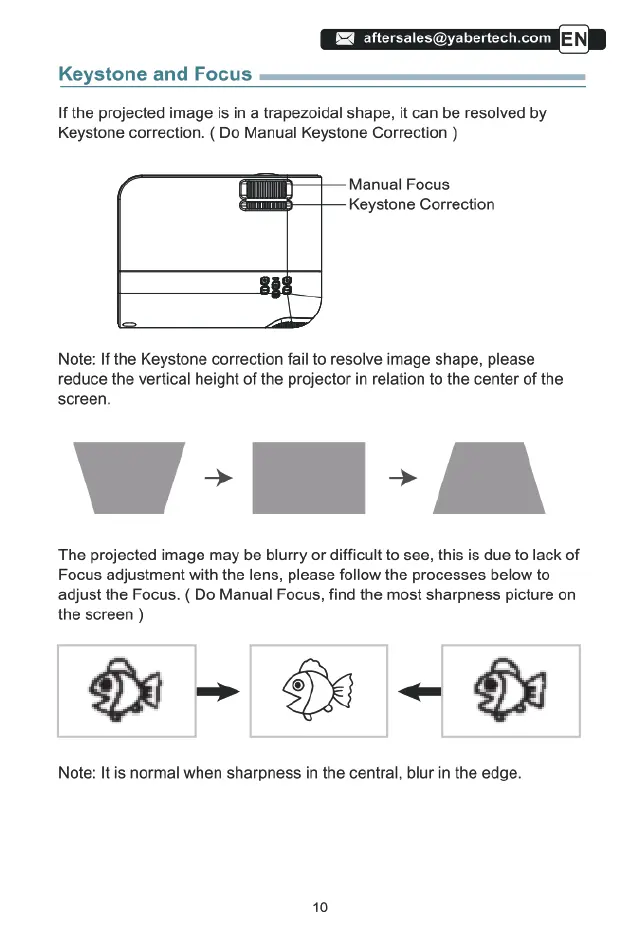 aftersales@yabertech.com EN

Keystone and Focus

If the projected image is in a trapezoidal shape, it can be resolved by Keystone correction. ( Do Manual Keystone Correction )

Manual Focus
Keystone Correction

Note: If the Keystone correction fail to resolve image shape, please reduce the vertical height of the projector in relation to the center of the screen.

The projected image may be blurry or difficult to see, this is due to lack of Focus adjustment with the lens, please follow the processes below to adjust the Focus. ( Do Manual Focus, find the most sharpness picture on the screen )

Note: It is normal when sharpness in the central, blur in the edge.

10