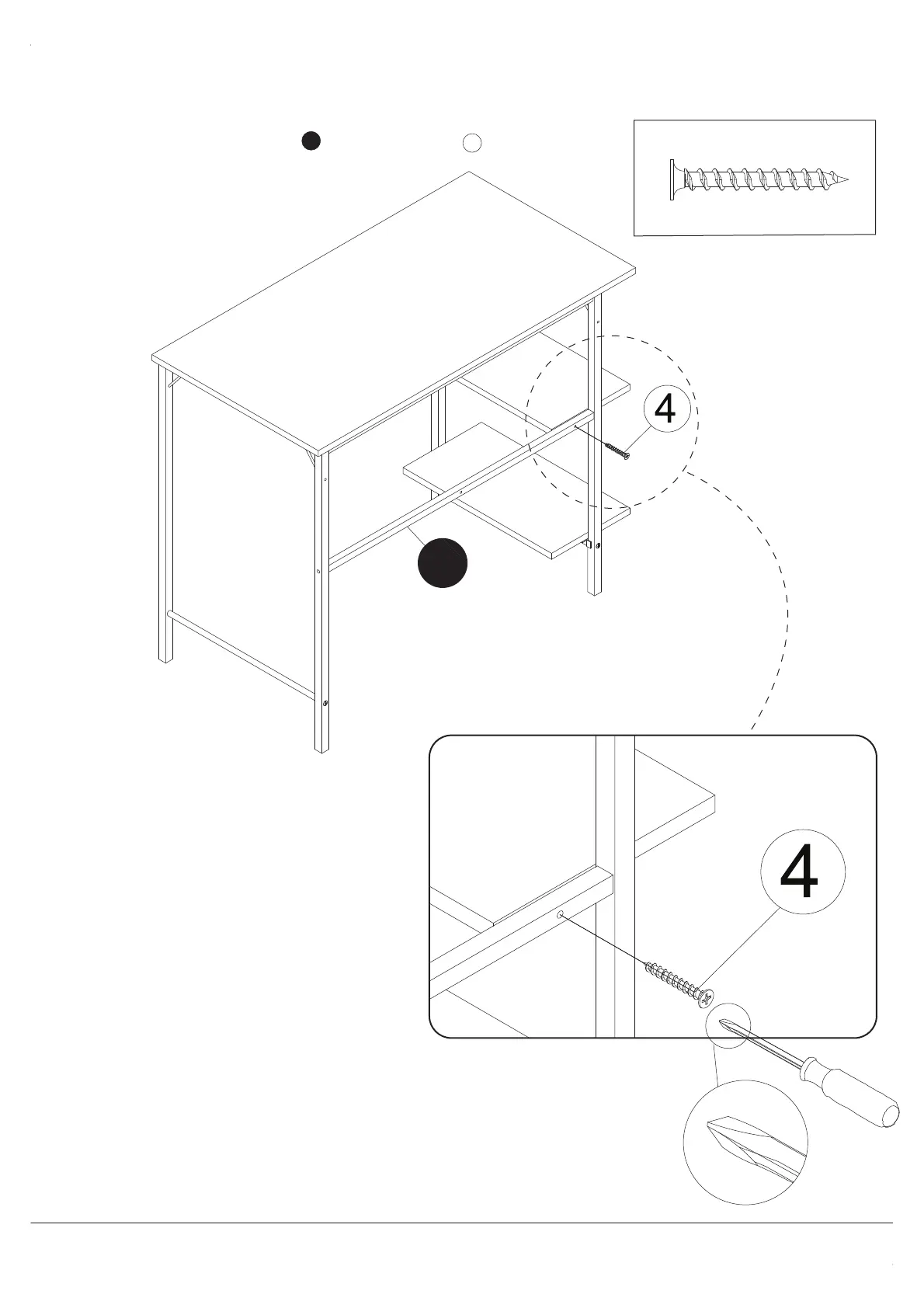 4

4