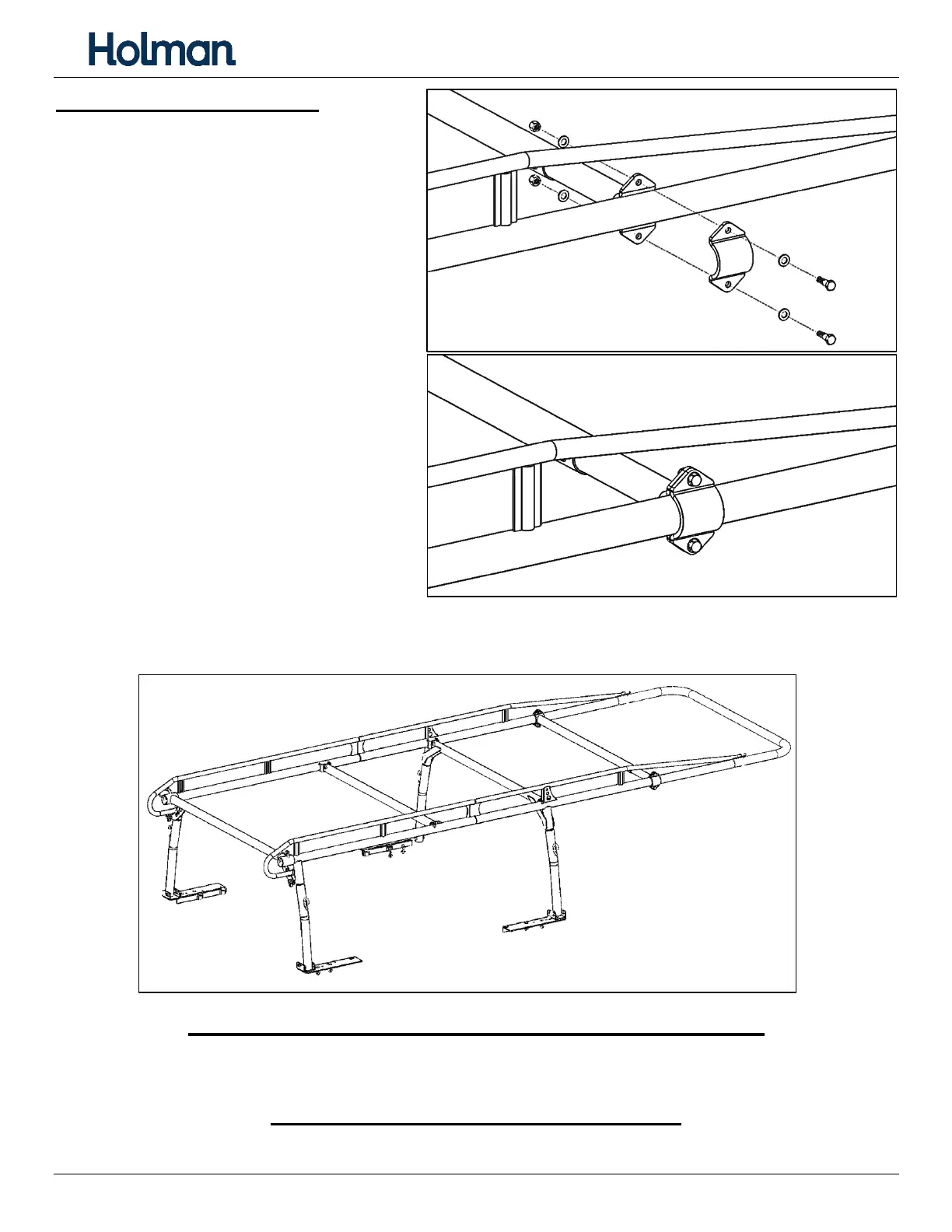 Holman