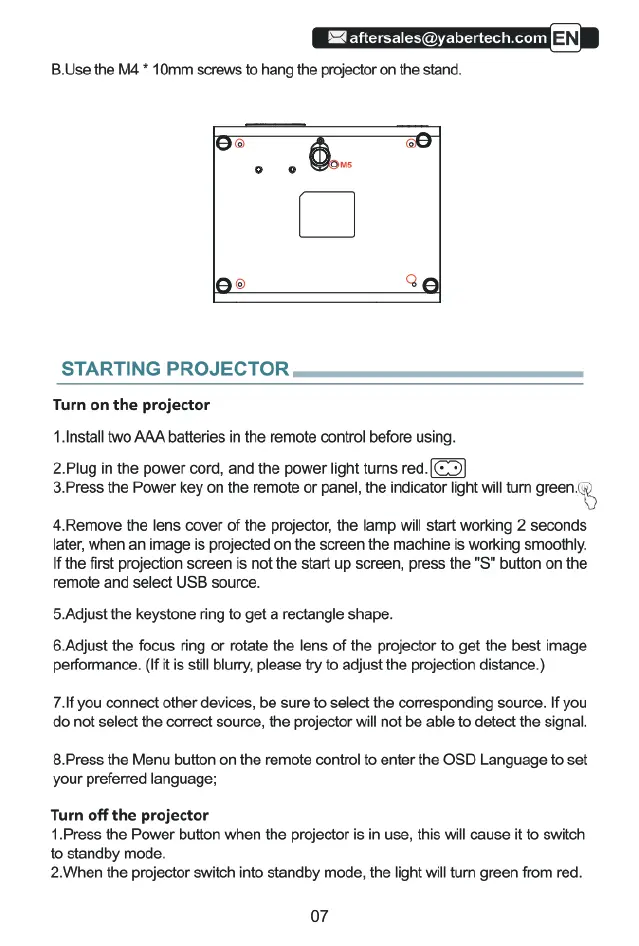 aftersales@yabertech.com EN

B.Use the M4 * 10mm screws to hang the projector on the stand.

M5

STARTING PROJECTOR

Turn on the projector

1.Install two AAA batteries in the remote control before using.

2.Plug in the power cord, and the power light turns red.
3.Press the Power key on the remote or panel, the indicator light will turn green.

4.Remove the lens cover of the projector, the lamp will start working 2 seconds later, when an image is projected on the screen the machine is working smoothly. If the first projection screen is not the start up screen, press the "S" button on the remote and select USB source.

5.Adjust the keystone ring to get a rectangle shape.

6.Adjust the focus ring or rotate the lens of the projector to get the best image performance. (If it is still blurry, please try to adjust the projection distance.)

7.If you connect other devices, be sure to select the corresponding source. If you do not select the correct source, the projector will not be able to detect the signal.

8.Press the Menu button on the remote control to enter the OSD Language to set your preferred language;

Turn off the projector
1.Press the Power button when the projector is in use, this will cause it to switch to standby mode.
2.When the projector switch into standby mode, the light will turn green from red.

07