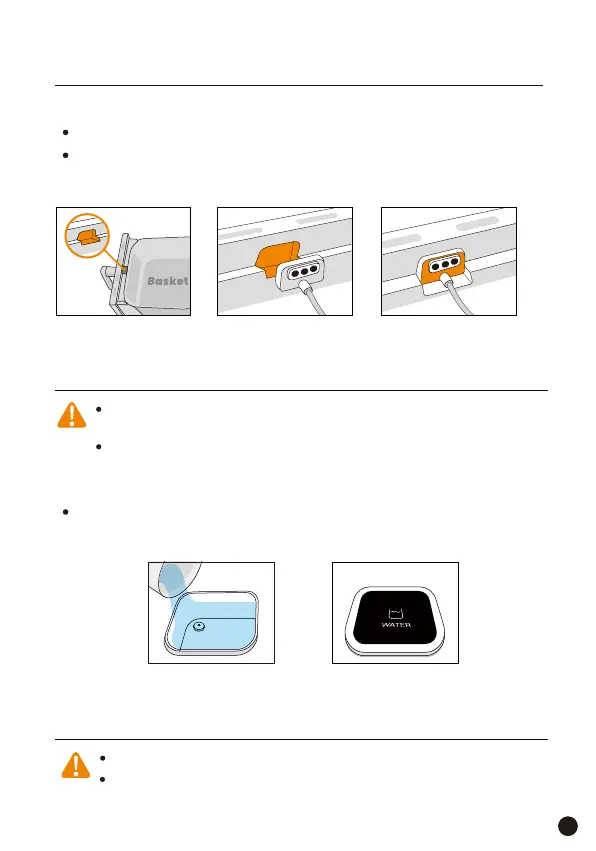 Basket

WATER