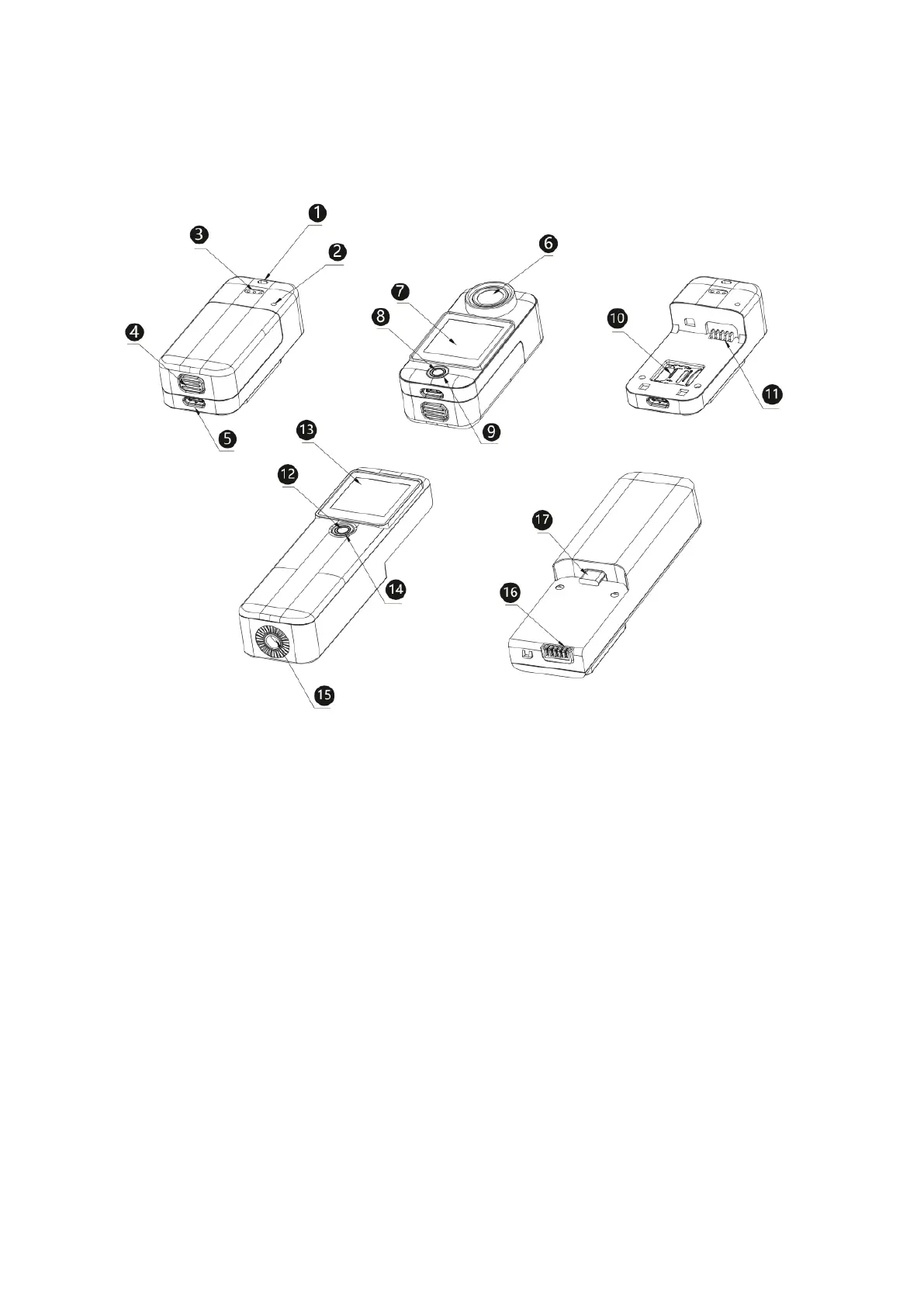 1
3
2
4
5
6
7
8
9
10
11
13
12
14
15
17
16