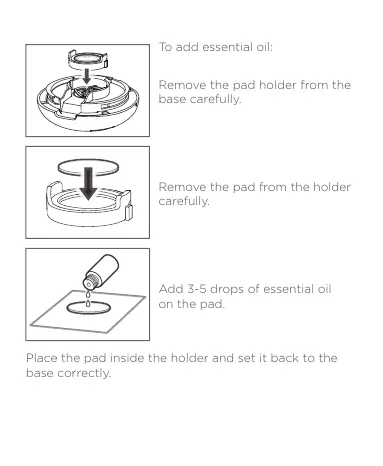 To add essential oil:

Remove the pad holder from the base carefully.

Remove the pad from the holder carefully.

Add 3-5 drops of essential oil on the pad.

Place the pad inside the holder and set it back to the base correctly.