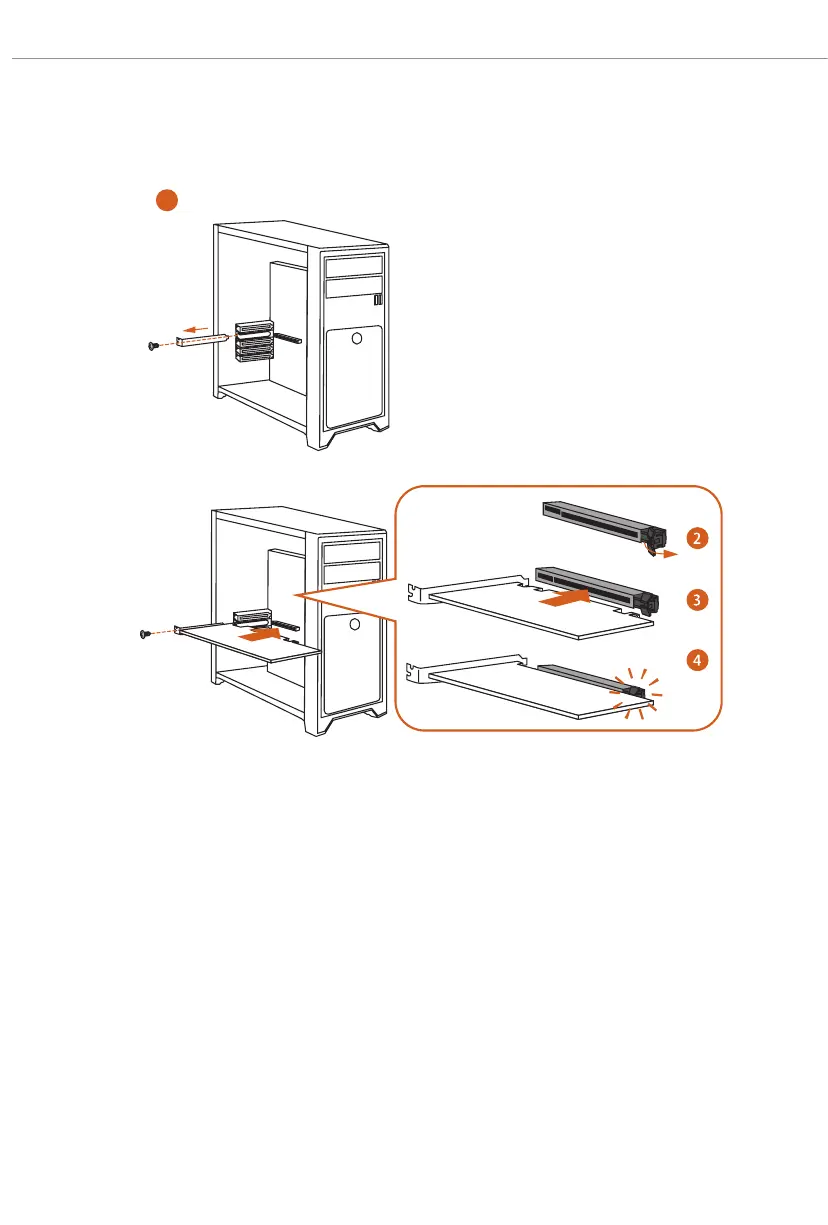 2

3

4