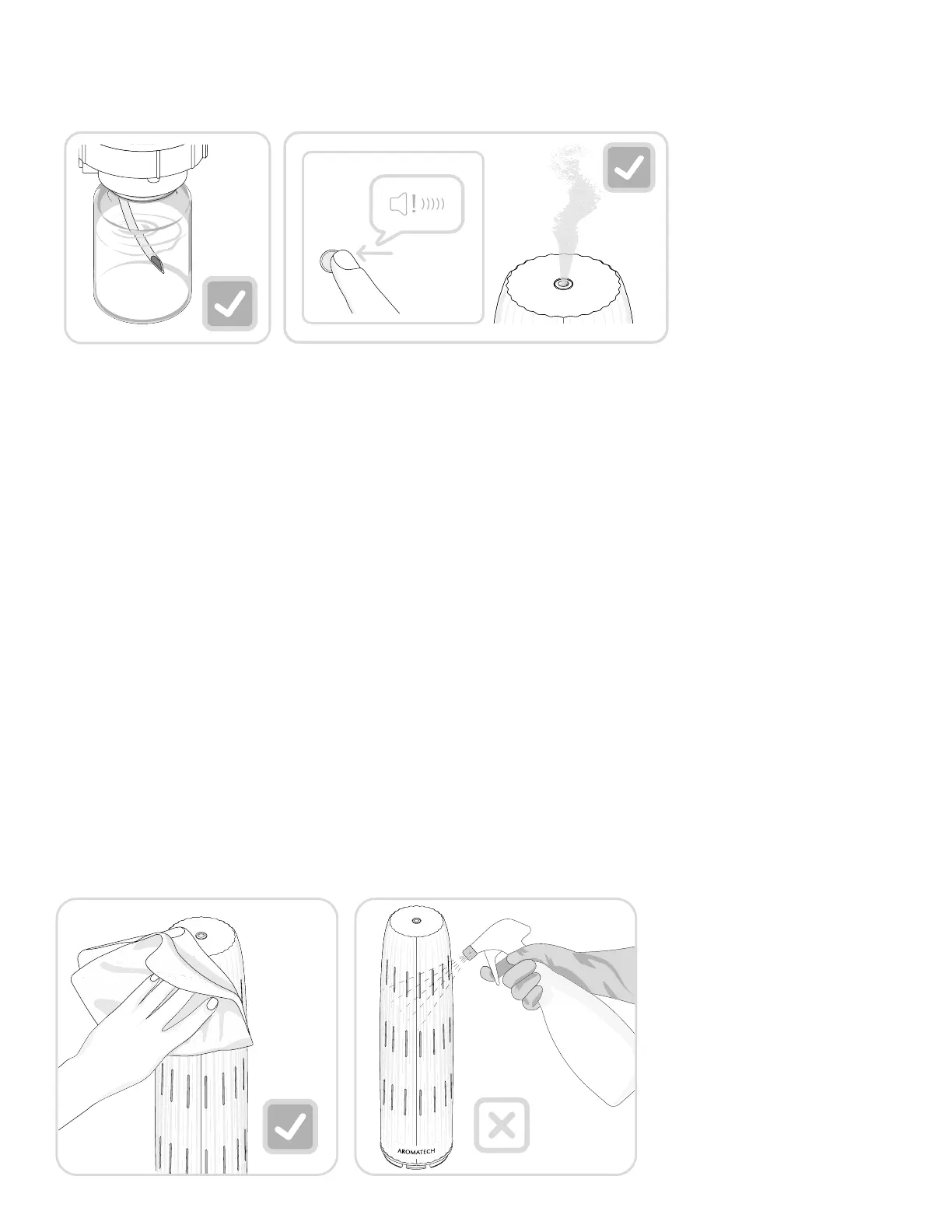 AROMATECH