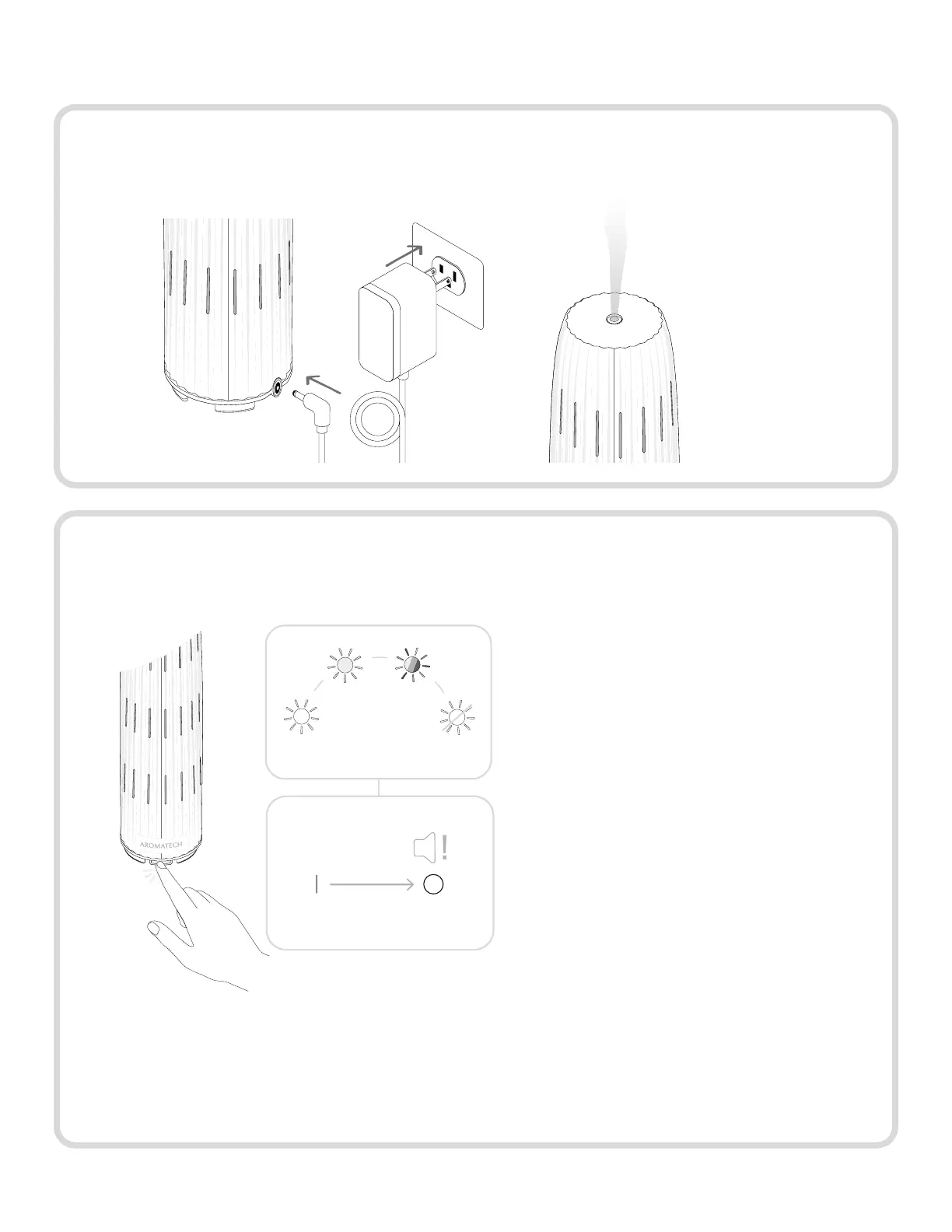 AROMATECH

!