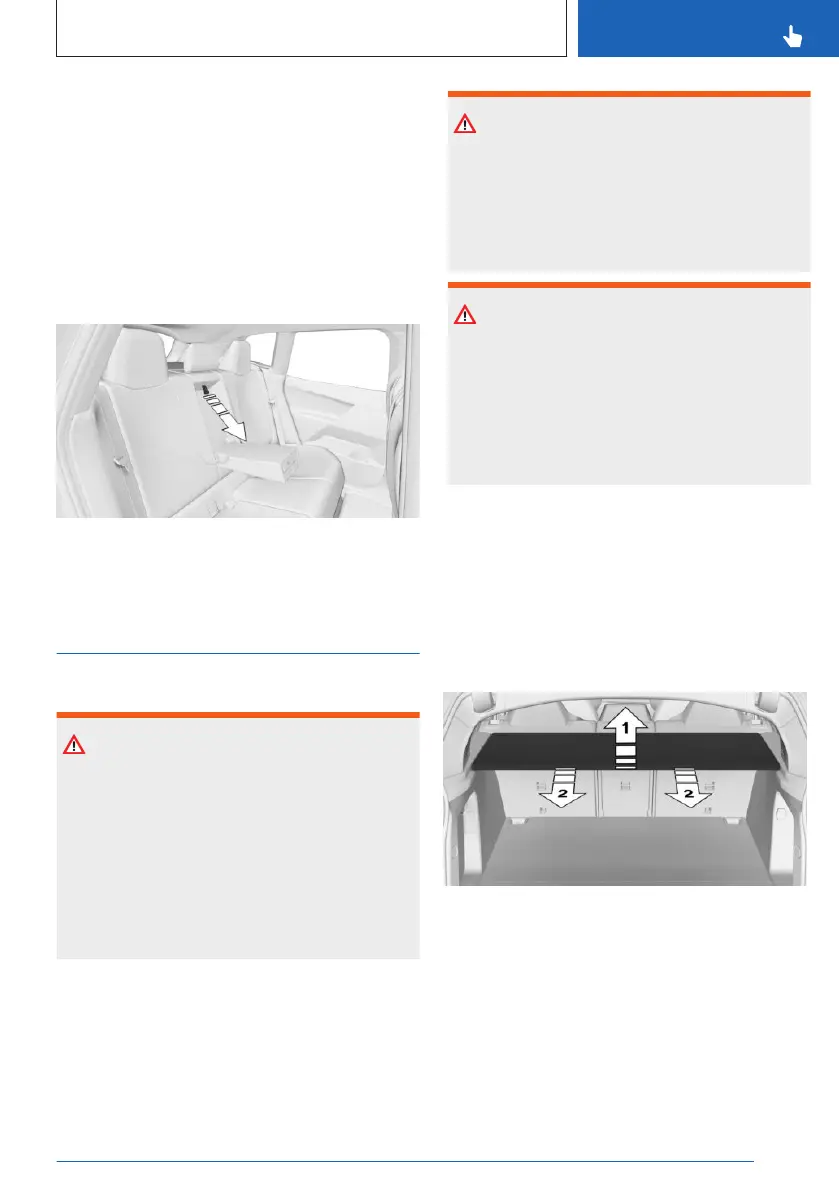 1

2

2