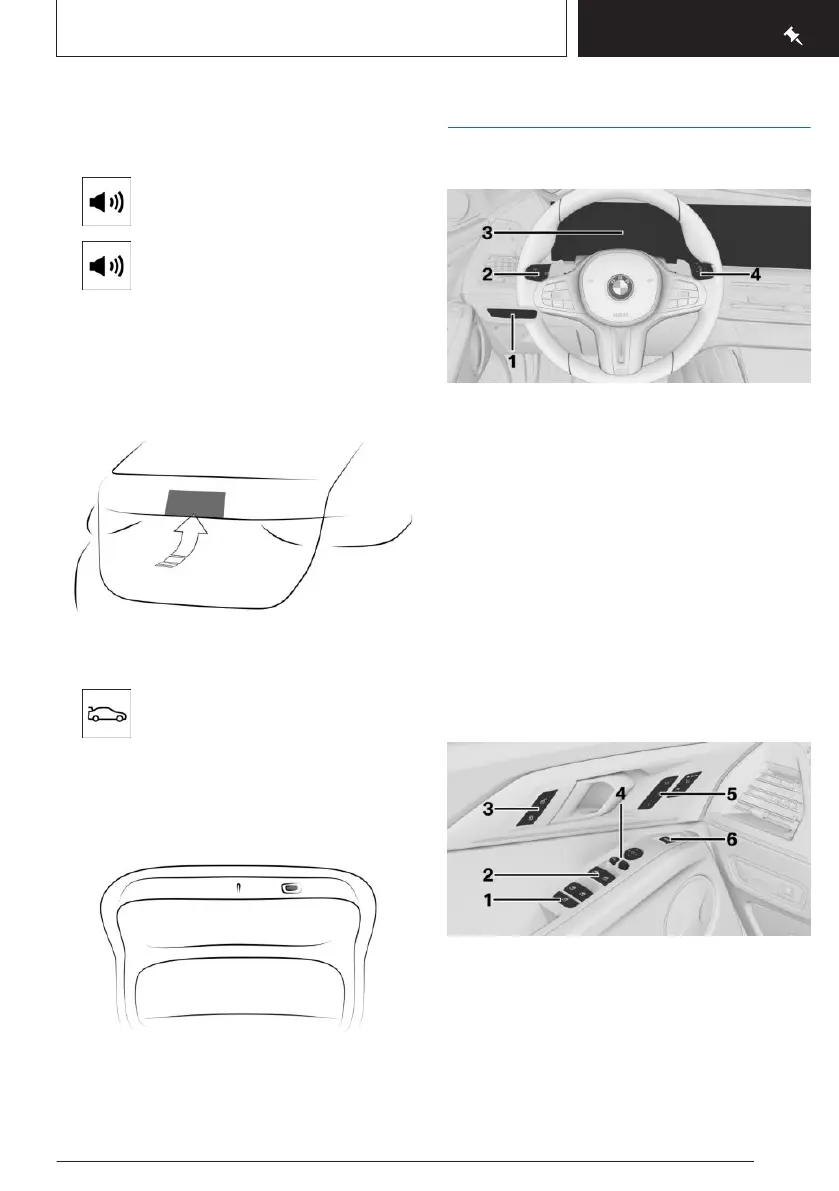 3
2
4
1

3
4
5
6
2
1