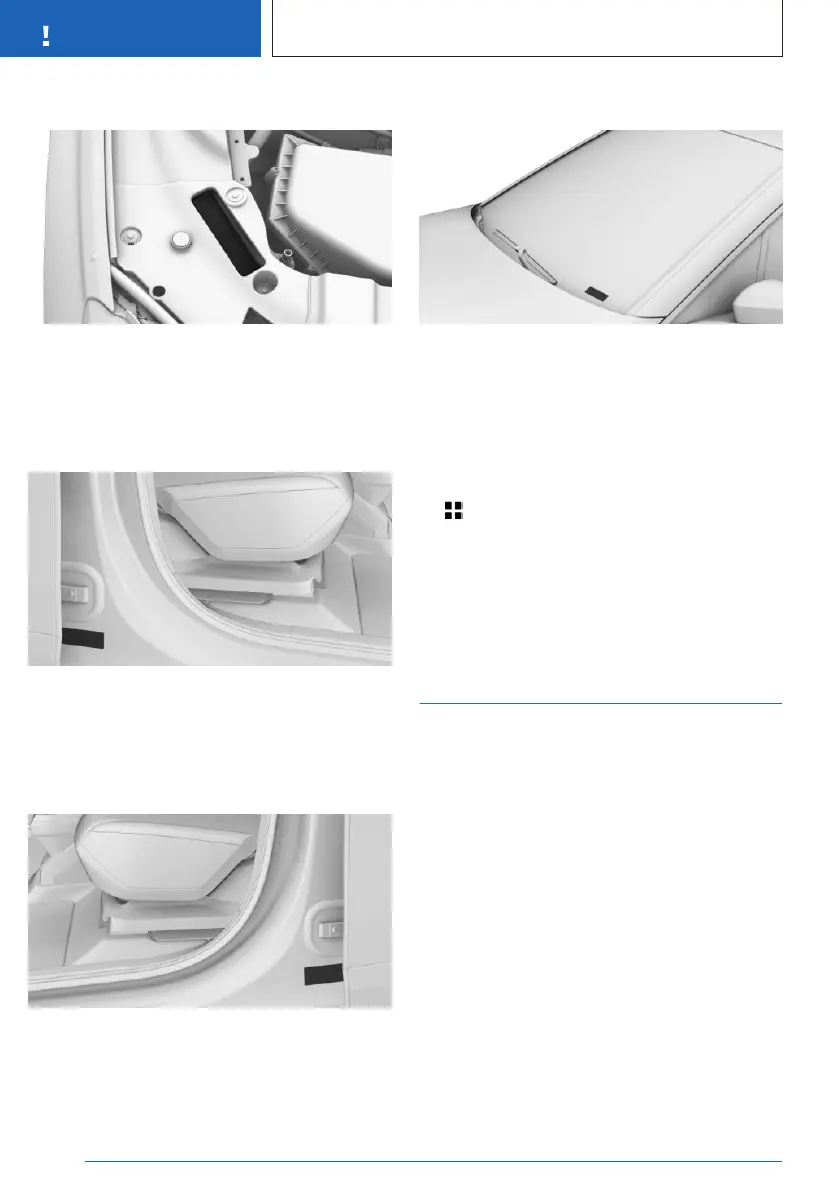 !