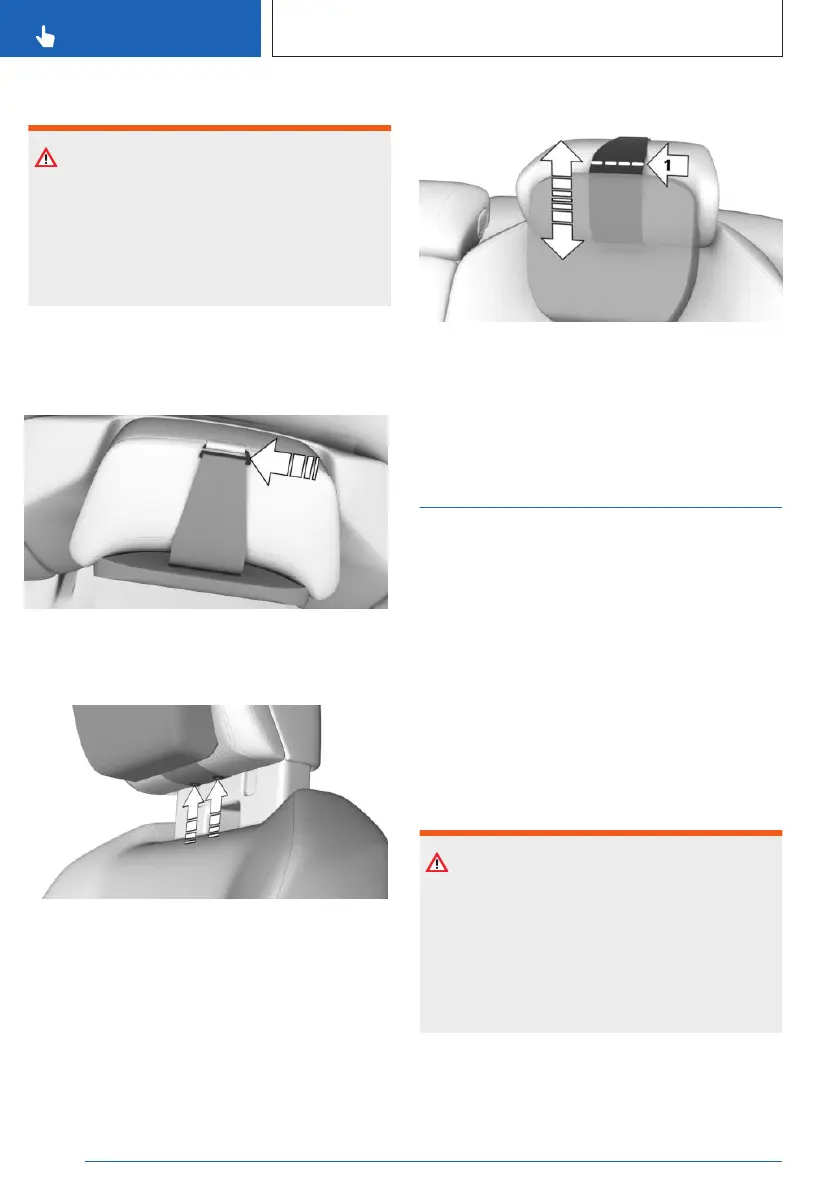 1