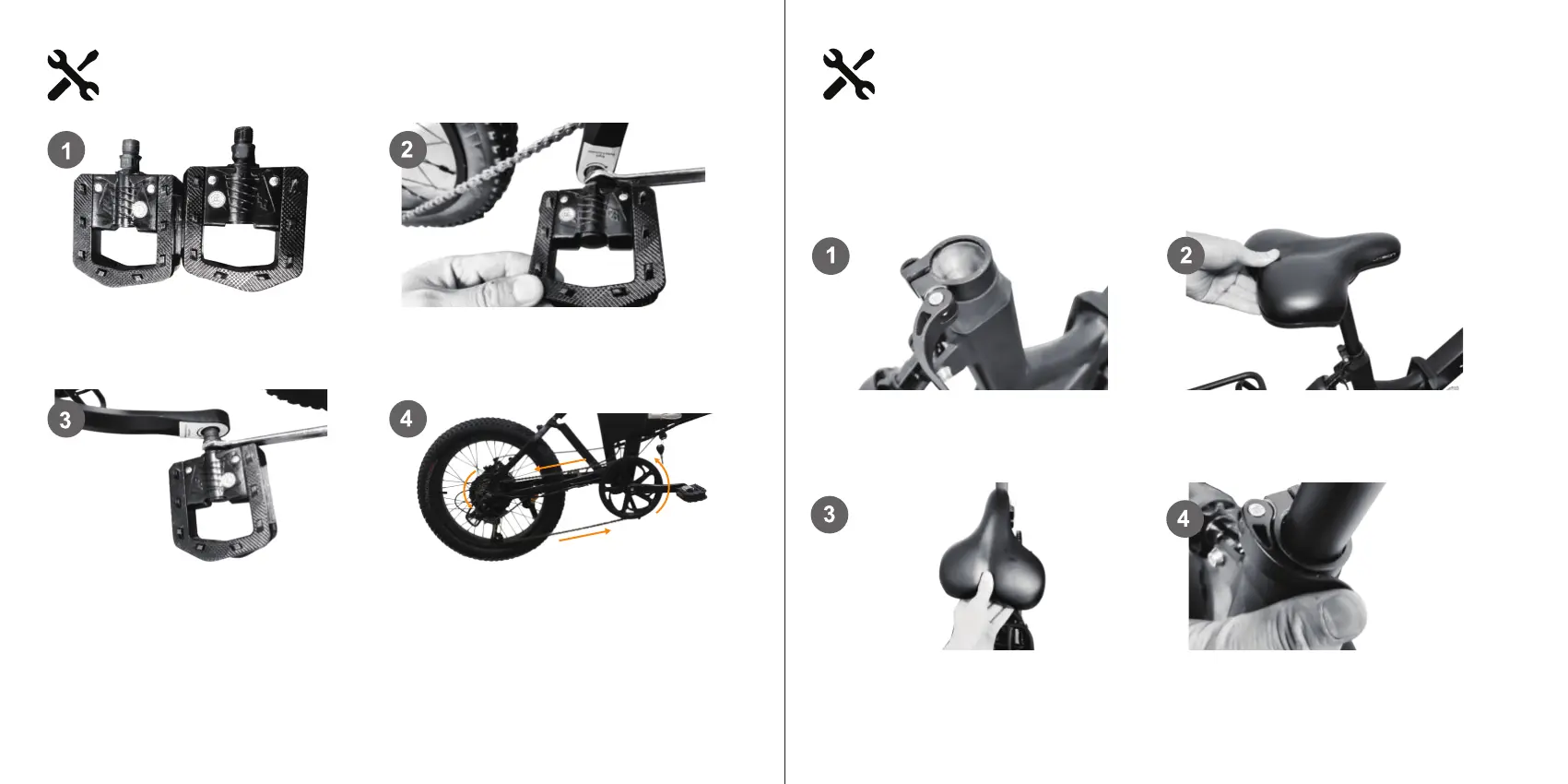 1

2

3

4

1

2

3

4