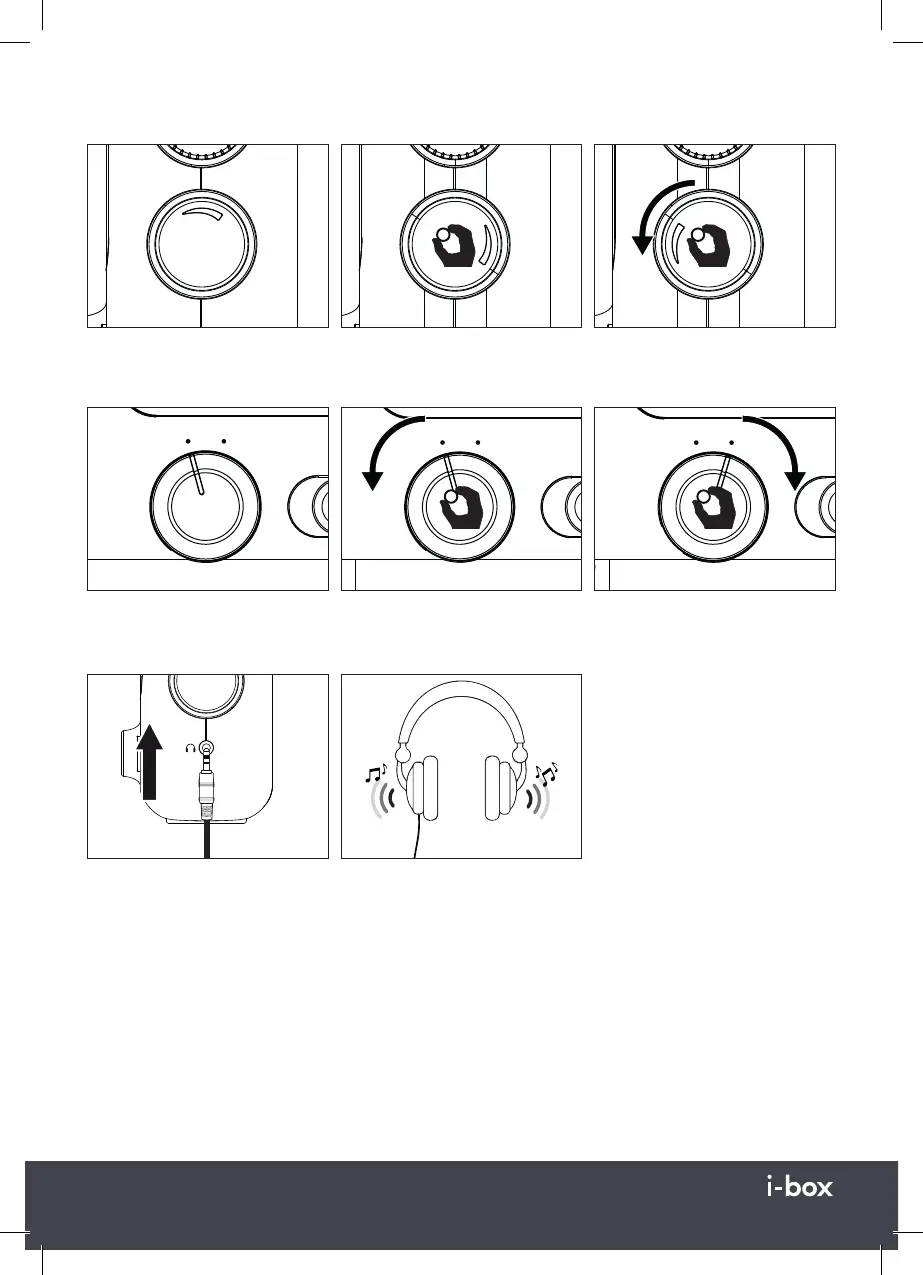 i-box