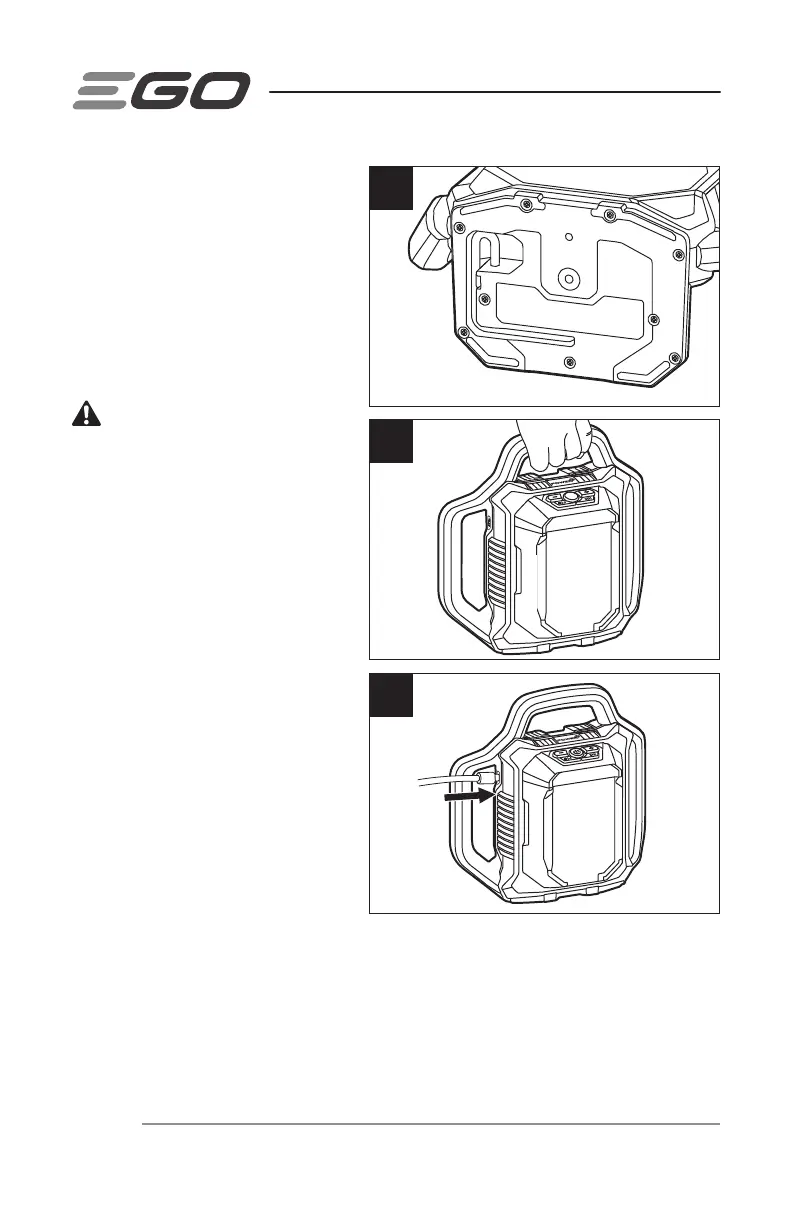 EGO