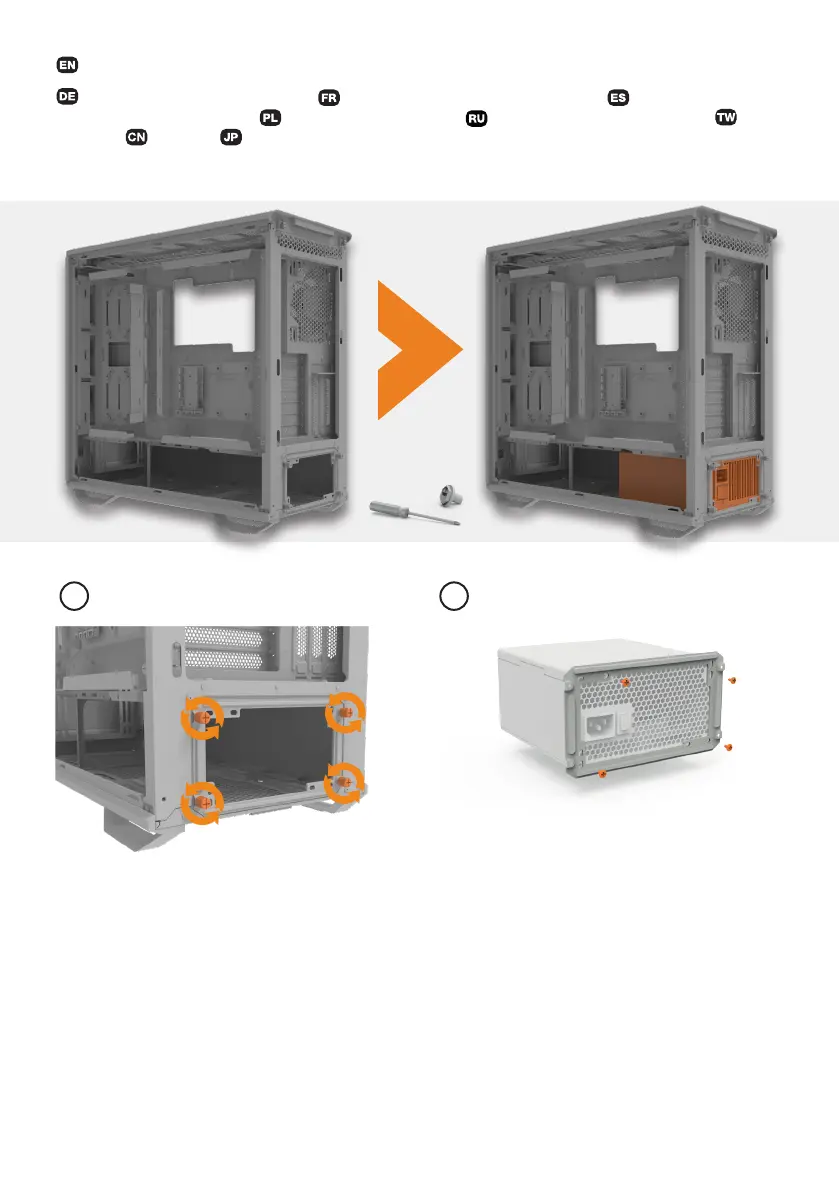 EN

DE FR ES PL RU TW CN JP