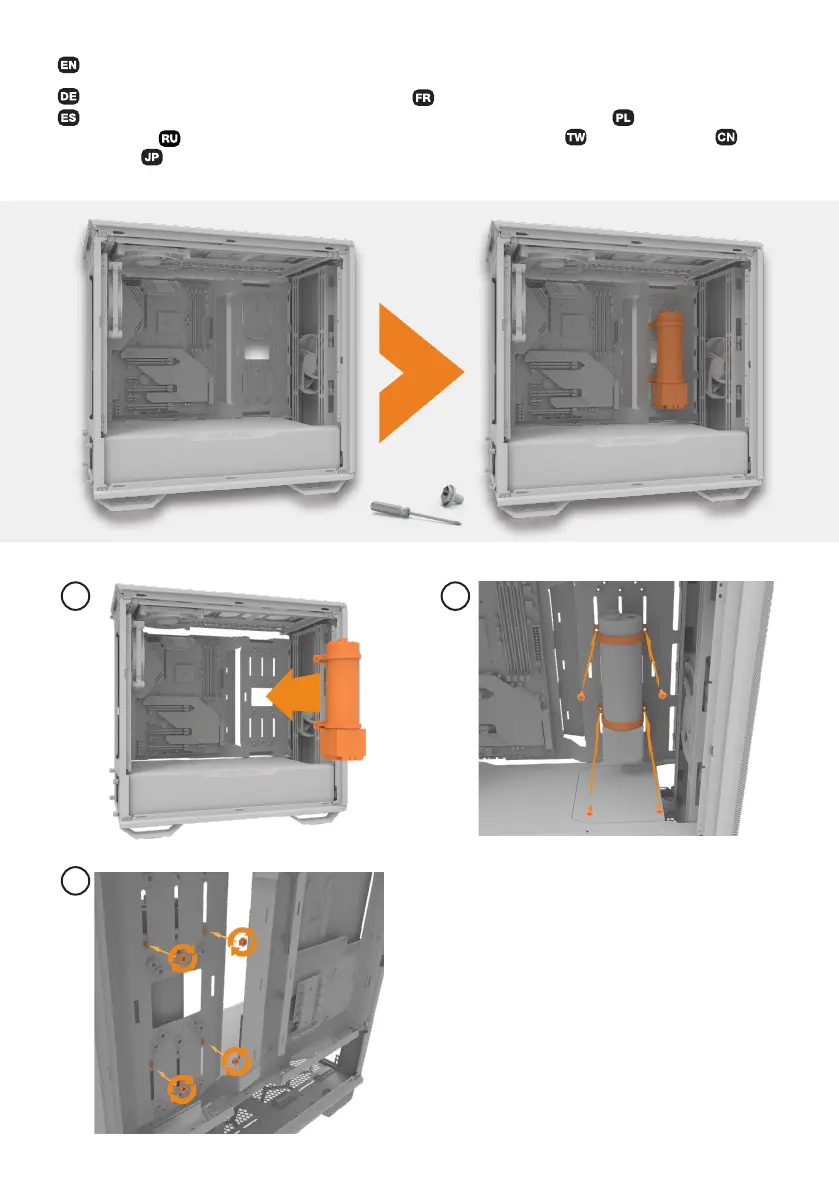 EN

DE FR
ES PL
RU TW CN
JP