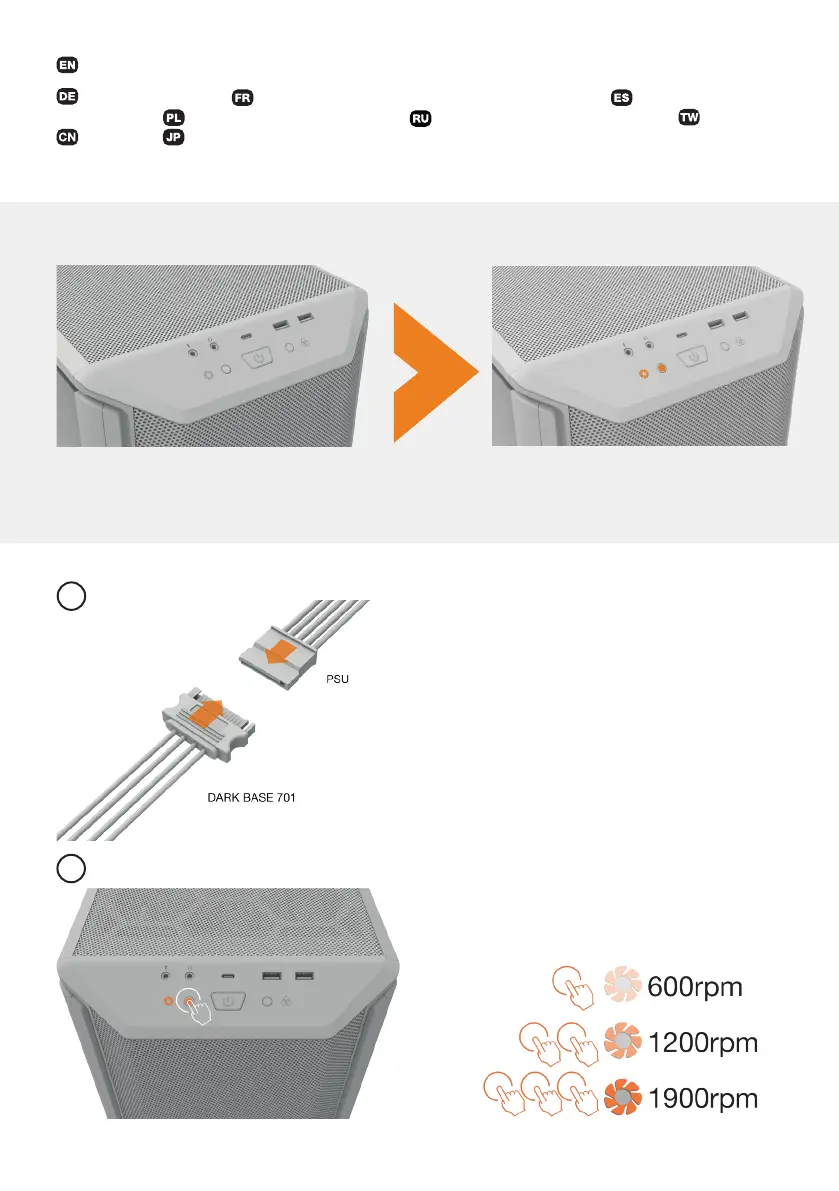 EN

DE FR ES PL RU TW CN JP

PSU

DARK BASE 701

600rpm

1200rpm

1900rpm