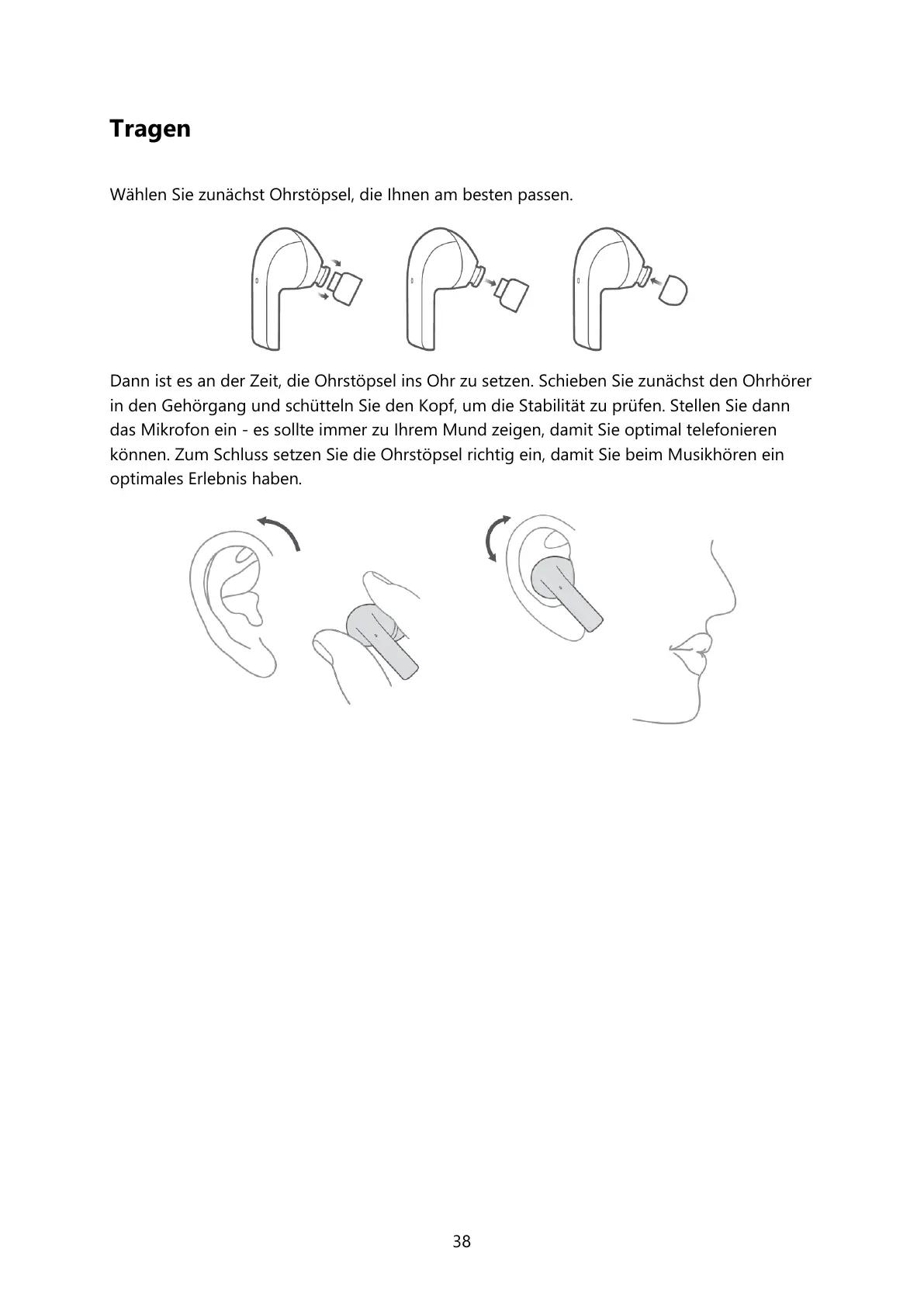 Tragen

Wählen Sie zunächst Ohrstöpsel, die Ihnen am besten passen.

Dann ist es an der Zeit, die Ohrstöpsel ins Ohr zu setzen. Schieben Sie zunächst den Ohrhörer in den Gehörgang und schütteln Sie den Kopf, um die Stabilität zu prüfen. Stellen Sie dann das Mikrofon ein - es sollte immer zu Ihrem Mund zeigen, damit Sie optimal telefonieren können. Zum Schluss setzen Sie die Ohrstöpsel richtig ein, damit Sie beim Musikhören ein optimales Erlebnis haben.

38