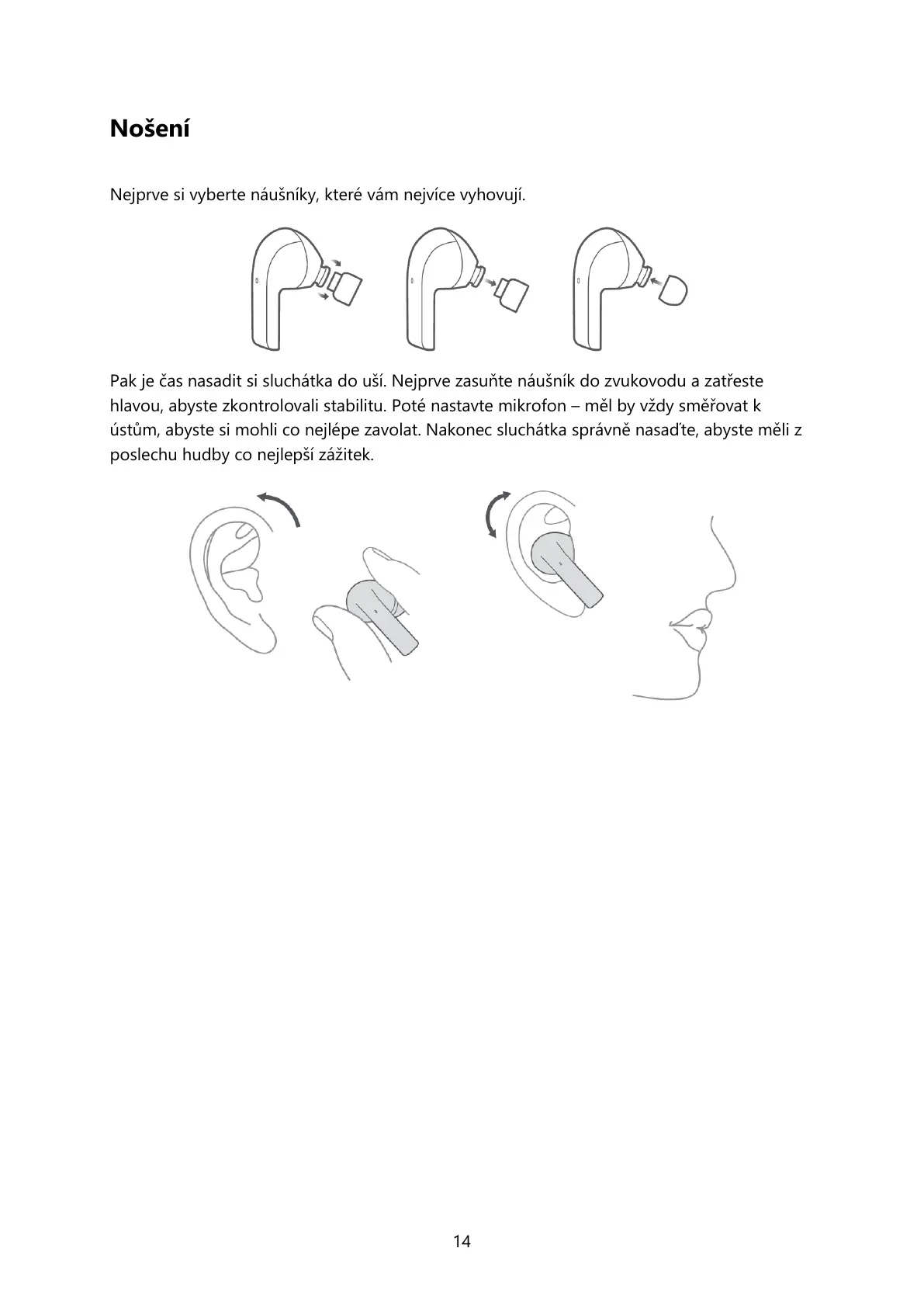 Nošení

Nejprve si vyberte náušníky, které vám nejvíce vyhovují.

Pak je čas nasadit si sluchátka do uší. Nejprve zasuňte náušník do zvukovodu a zatřeste hlavou, abyste zkontrolovali stabilitu. Poté nastavte mikrofon – měl by vždy směřovat k ústům, abyste si mohli co nejlépe zavolat. Nakonec sluchátka správně nasaďte, abyste měli z poslechu hudby co nejlepší zážitek.

14