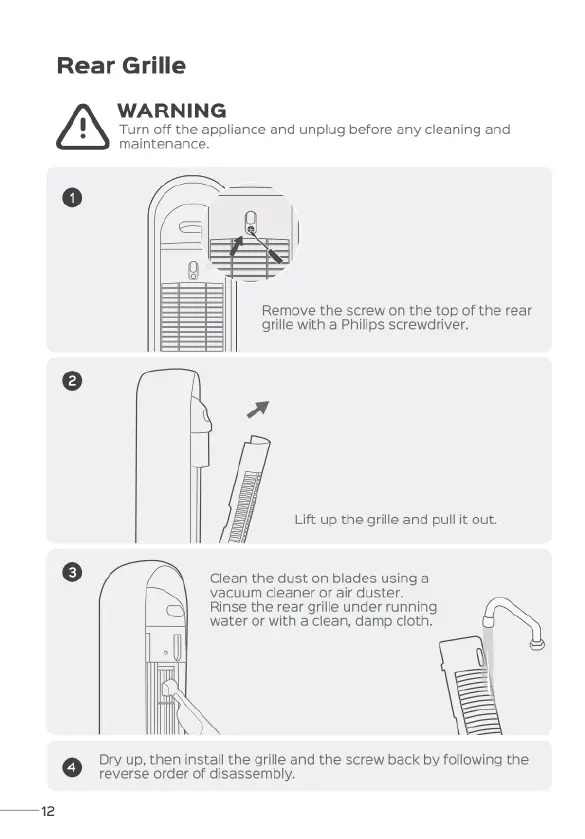 Rear Grille

WARNING
Turn off the appliance and unplug before any cleaning and maintenance.

1

Remove the screw on the top of the rear grille with a Philips screwdriver.

2

Lift up the grille and pull it out.

3

Clean the dust on blades using a vacuum cleaner or air duster.
Rinse the rear grille under running water or with a clean, damp cloth.

4 Dry up, then install the grille and the screw back by following the reverse order of disassembly.

12