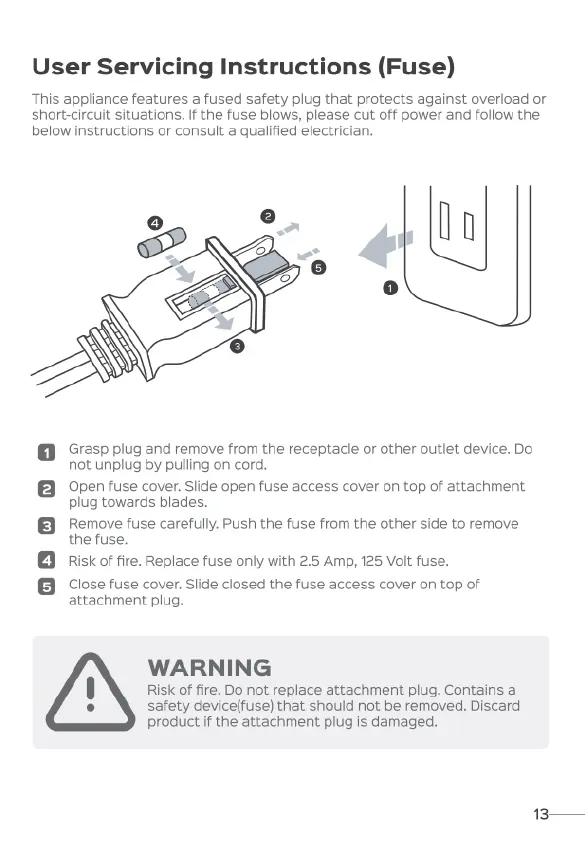 User Servicing Instructions (Fuse)

This appliance features a fused safety plug that protects against overload or short-circuit situations. If the fuse blows, please cut off power and follow the below instructions or consult a qualified electrician.

4
2
5
1
3

1 Grasp plug and remove from the receptacle or other outlet device. Do not unplug by pulling on cord.

2 Open fuse cover. Slide open fuse access cover on top of attachment plug towards blades.

3 Remove fuse carefully. Push the fuse from the other side to remove the fuse.

4 Risk of fire. Replace fuse only with 2.5 Amp, 125 Volt fuse.

5 Close fuse cover. Slide closed the fuse access cover on top of attachment plug.

WARNING
Risk of fire. Do not replace attachment plug. Contains a safety device(fuse) that should not be removed. Discard product if the attachment plug is damaged.

13