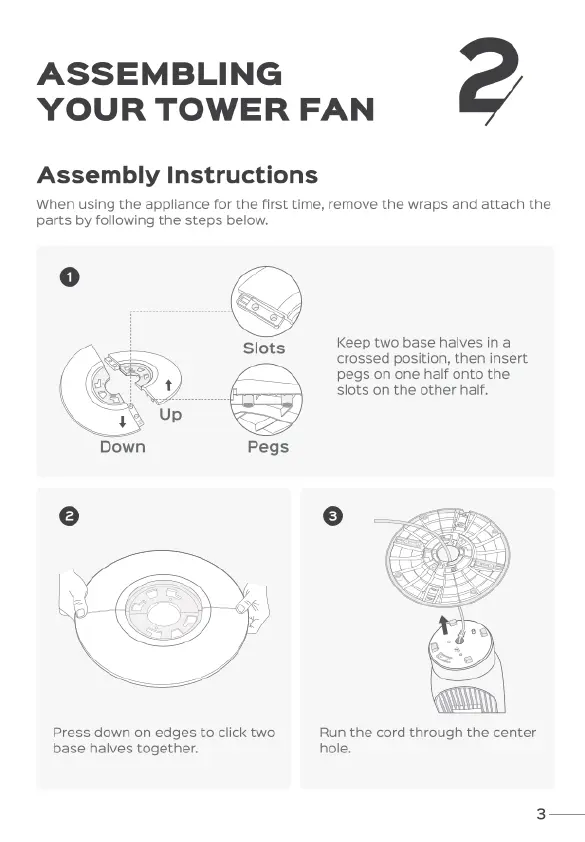 ASSEMBLING YOUR TOWER FAN

2

Assembly Instructions

When using the appliance for the first time, remove the wraps and attach the parts by following the steps below.

1

Slots

Up

Down

Pegs

Keep two base halves in a crossed position, then insert pegs on one half onto the slots on the other half.

2

Press down on edges to click two base halves together.

3

Run the cord through the center hole.

3