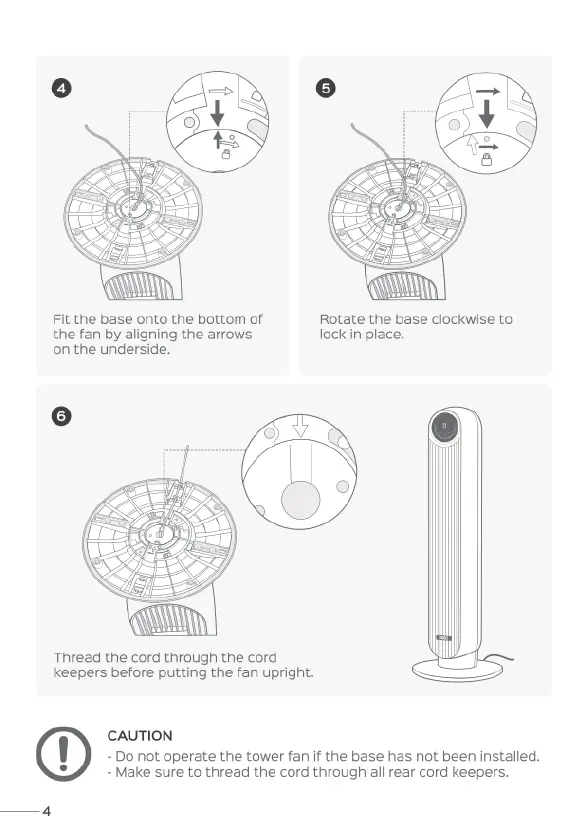 4

Fit the base onto the bottom of the fan by aligning the arrows on the underside.

5

Rotate the base clockwise to lock in place.

6

Thread the cord through the cord keepers before putting the fan upright.

CAUTION
- Do not operate the tower fan if the base has not been installed.
- Make sure to thread the cord through all rear cord keepers.

4