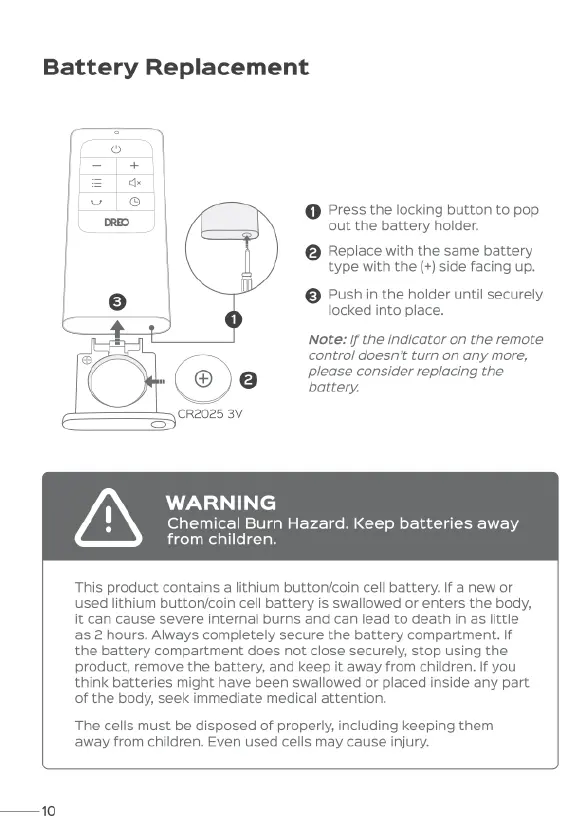 Battery Replacement

DREO

3

1

2

CR2025 3V

1 Press the locking button to pop out the battery holder.

2 Replace with the same battery type with the (+) side facing up.

3 Push in the holder until securely locked into place.

Note: If the indicator on the remote control doesn't turn on any more, please consider replacing the battery.

WARNING
Chemical Burn Hazard. Keep batteries away from children.

This product contains a lithium button/coin cell battery. If a new or used lithium button/coin cell battery is swallowed or enters the body, it can cause severe internal burns and can lead to death in as little as 2 hours. Always completely secure the battery compartment. If the battery compartment does not close securely, stop using the product, remove the battery, and keep it away from children. If you think batteries might have been swallowed or placed inside any part of the body, seek immediate medical attention.

The cells must be disposed of properly, including keeping them away from children. Even used cells may cause injury.

10