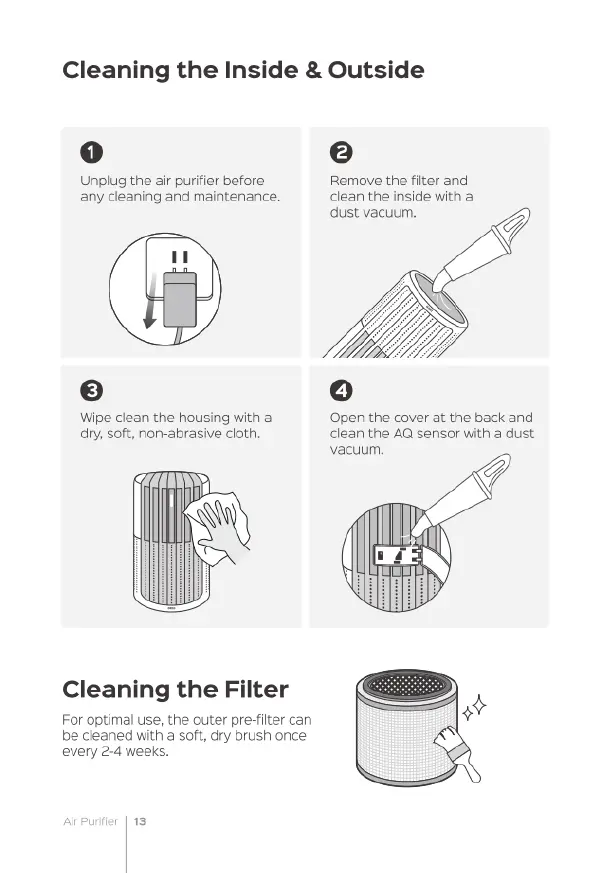 Cleaning the Inside & Outside

1
Unplug the air purifier before any cleaning and maintenance.

2
Remove the filter and clean the inside with a dust vacuum.

3
Wipe clean the housing with a dry, soft, non-abrasive cloth.

4
Open the cover at the back and clean the AQ sensor with a dust vacuum.

Cleaning the Filter

For optimal use, the outer pre-filter can be cleaned with a soft, dry brush once every 2-4 weeks.

Air Purifier | 13