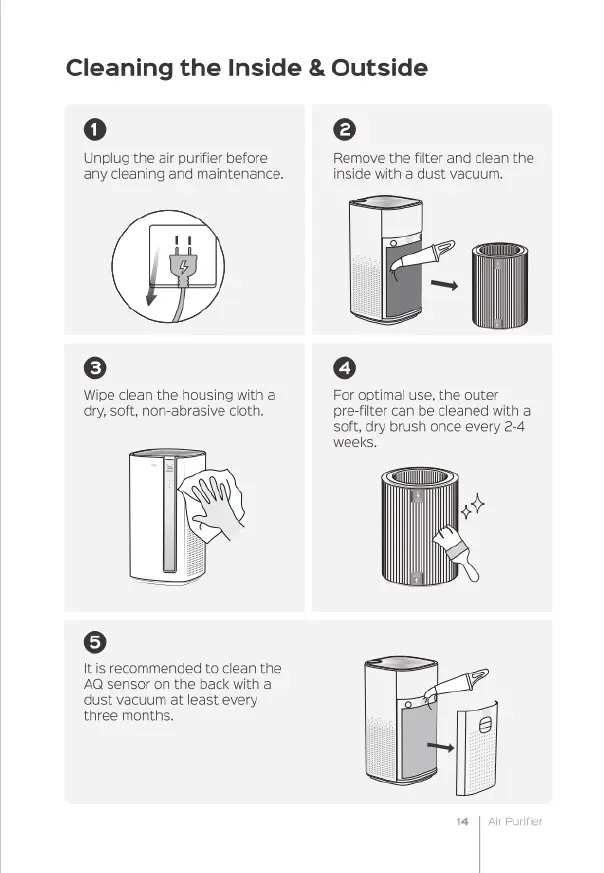 Cleaning the Inside & Outside

1

Unplug the air purifier before any cleaning and maintenance.

2

Remove the filter and clean the inside with a dust vacuum.

3

Wipe clean the housing with a dry, soft, non-abrasive cloth.

4

For optimal use, the outer pre-filter can be cleaned with a soft, dry brush once every 2-4 weeks.

5

It is recommended to clean the AQ sensor on the back with a dust vacuum at least every three months.

14 | Air Purifier