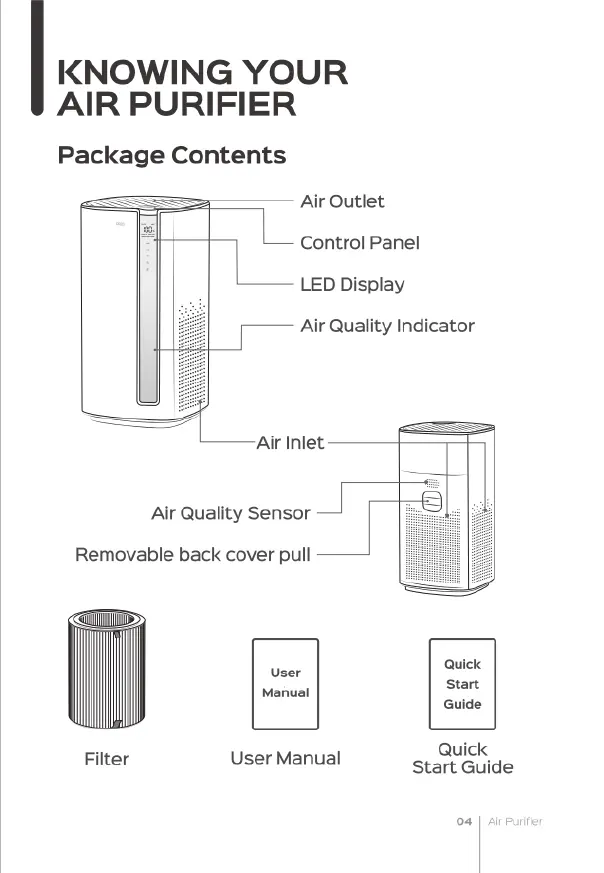 KNOWING YOUR AIR PURIFIER

Package Contents

Air Outlet

Control Panel

LED Display

Air Quality Indicator

Air Inlet

Air Quality Sensor

Removable back cover pull

User Manual

Quick Start Guide

Filter

User Manual

Quick Start Guide

04 | Air Purifier