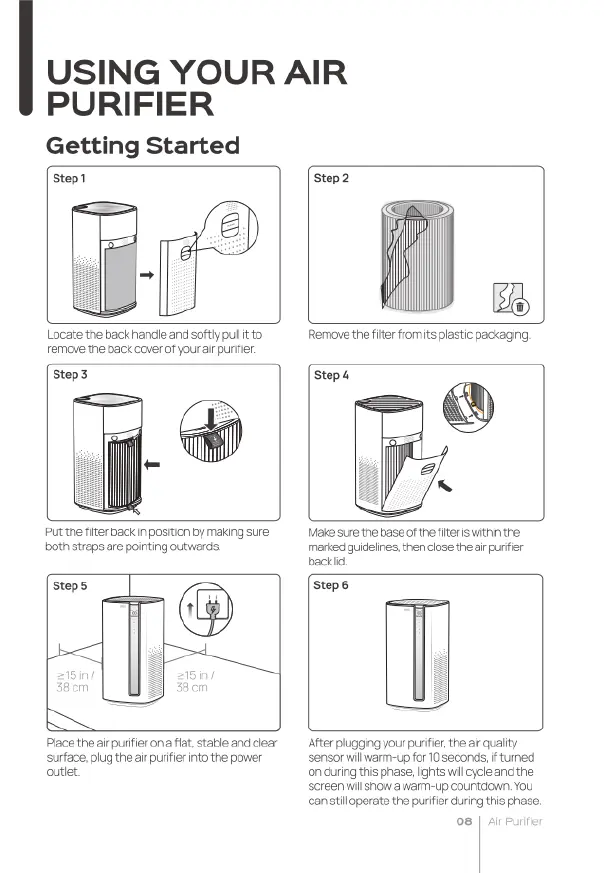 USING YOUR AIR PURIFIER

Getting Started

Step 1

Locate the back handle and softly pull it to remove the back cover of your air purifier.

Step 2

Remove the filter from its plastic packaging.

Step 3

Put the filter back in position by making sure both straps are pointing outwards.

Step 4

Make sure the base of the filter is within the marked guidelines, then close the air purifier back lid.

Step 5

≥15 in / 38 cm

≥15 in / 38 cm

Place the air purifier on a flat, stable and clear surface, plug the air purifier into the power outlet.

Step 6

After plugging your purifier, the air quality sensor will warm-up for 10 seconds, if turned on during this phase, lights will cycle and the screen will show a warm-up countdown. You can still operate the purifier during this phase.

08 | Air Purifier