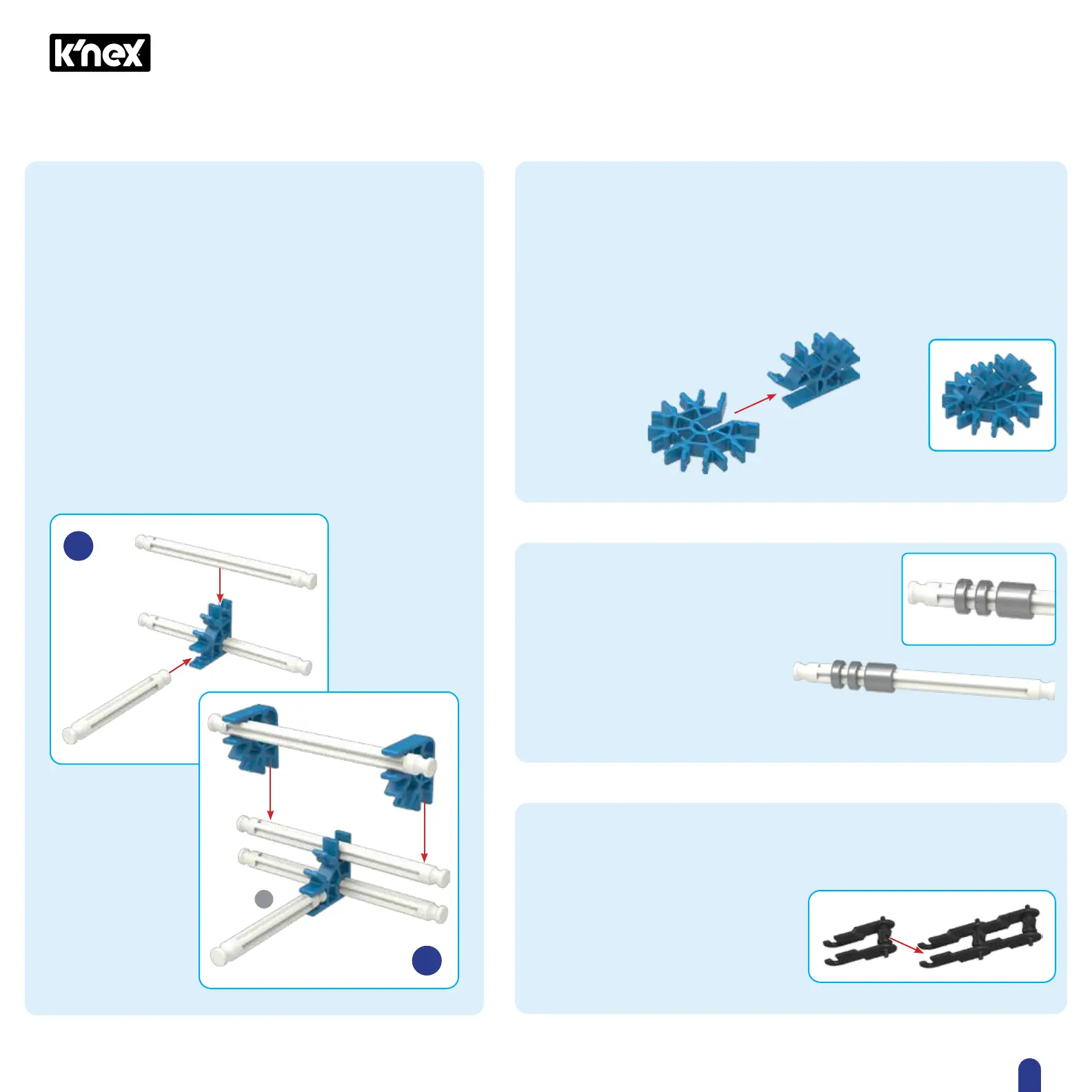 K'nex