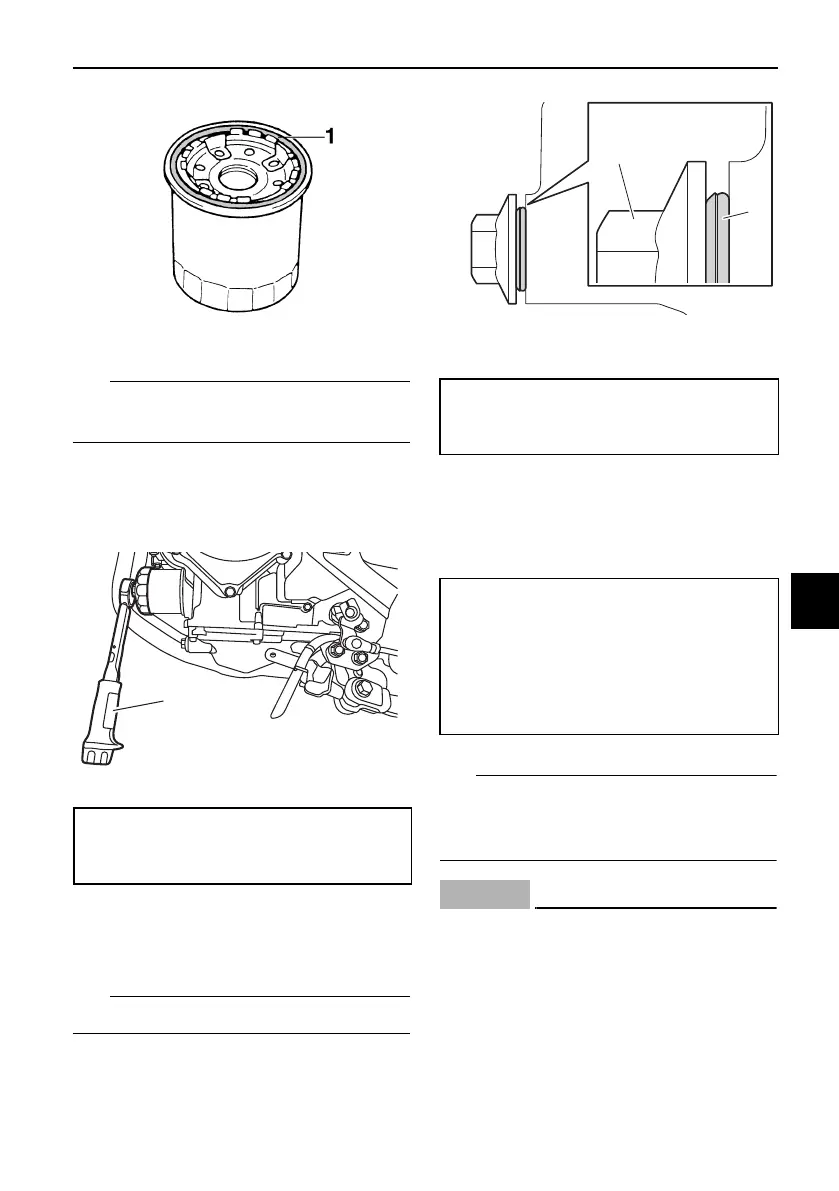 1