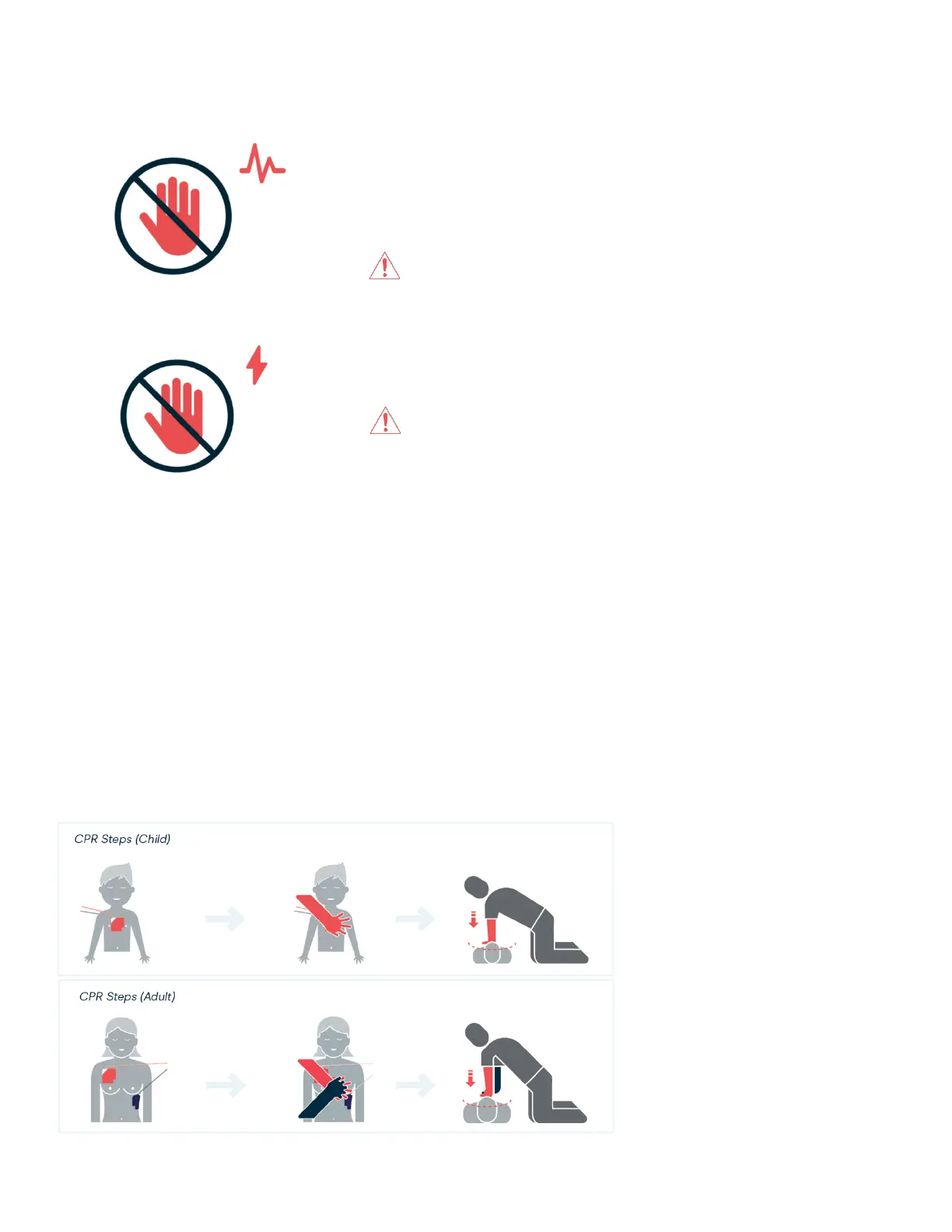 CPR Steps (Child)

CPR Steps (Adult)