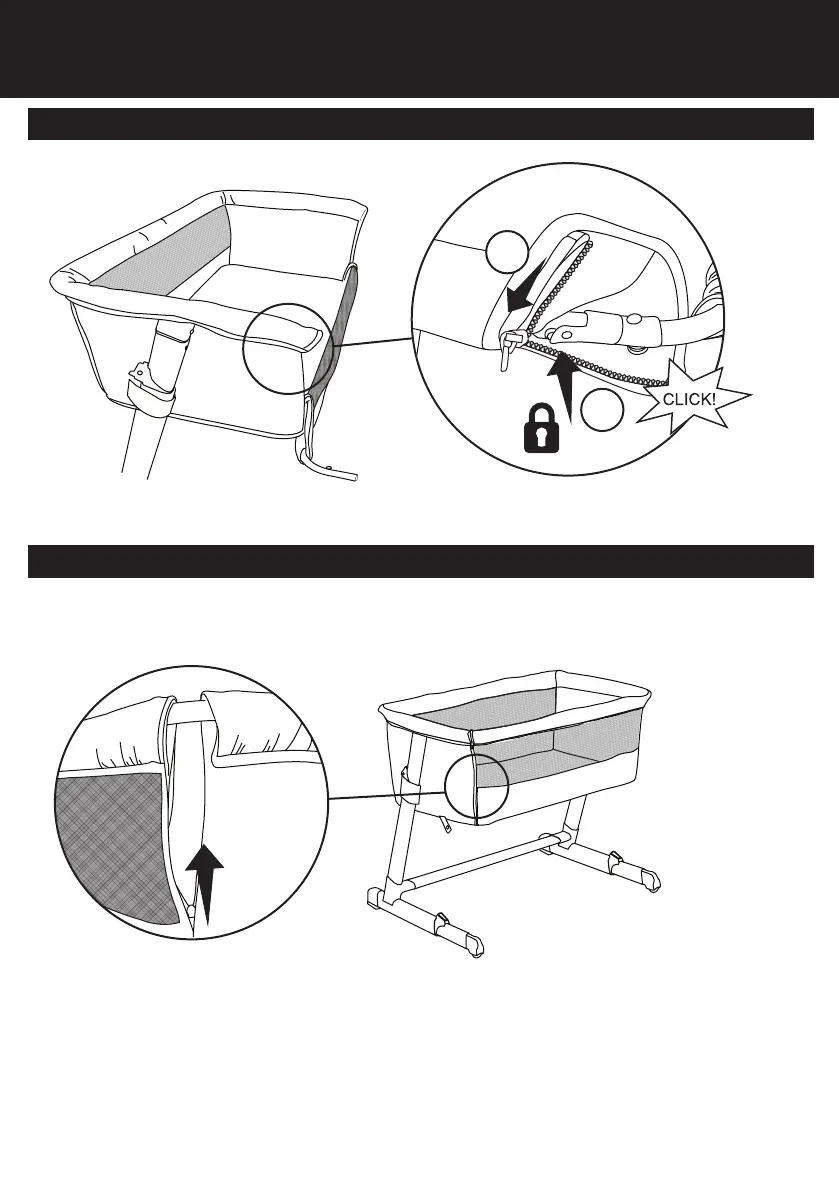 CLICK!