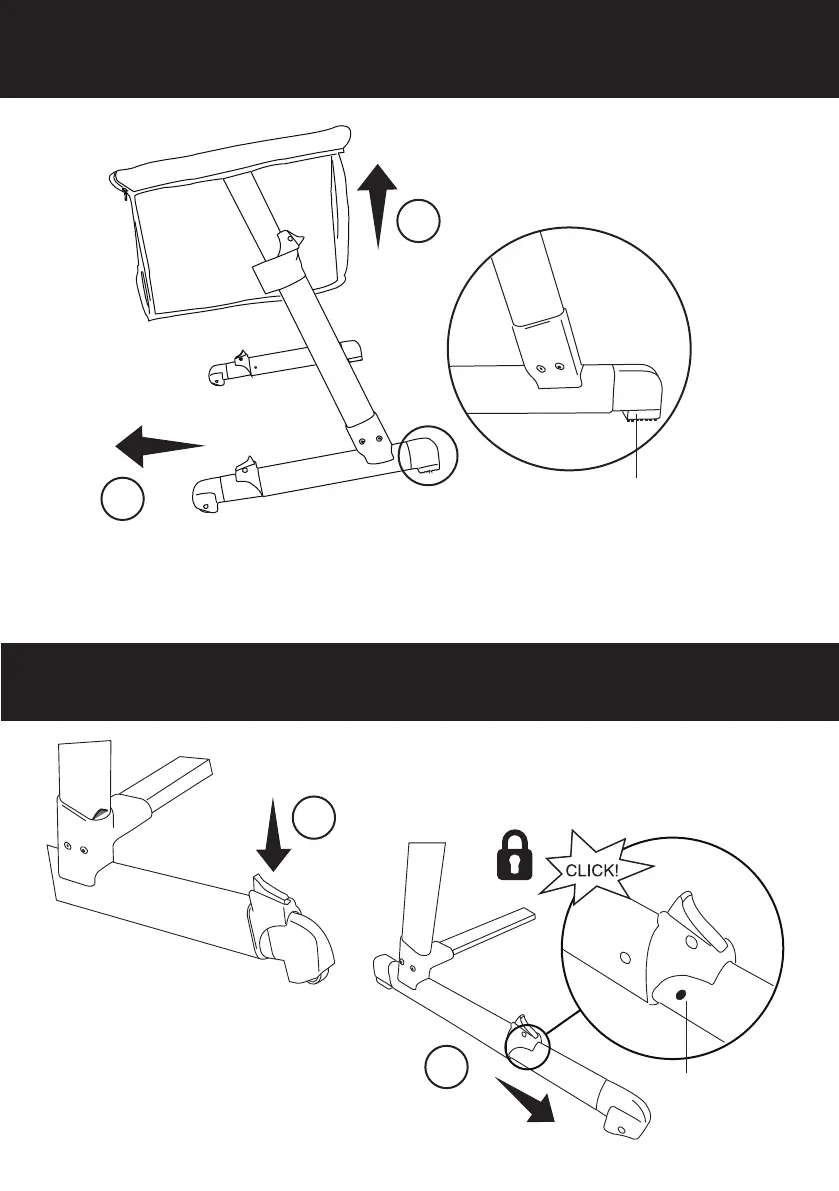 CLICK!