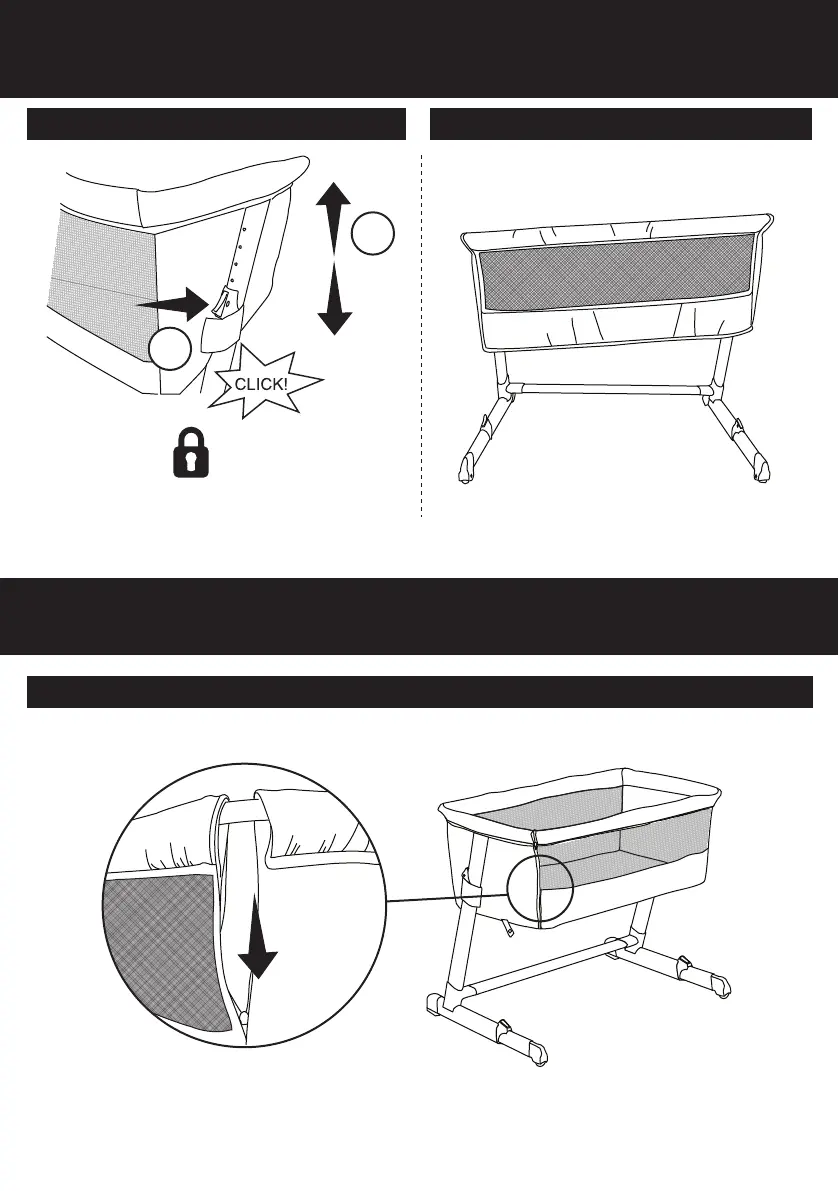 CLICK!