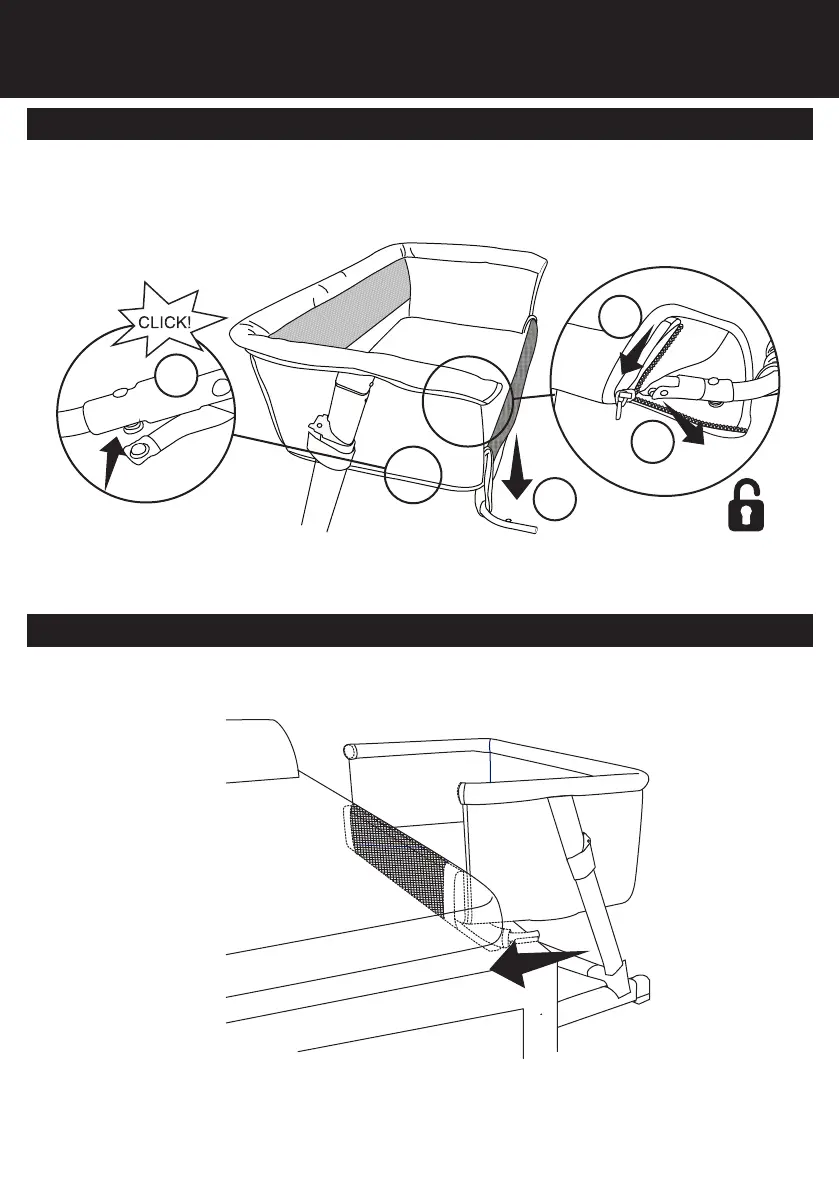 CLICK!