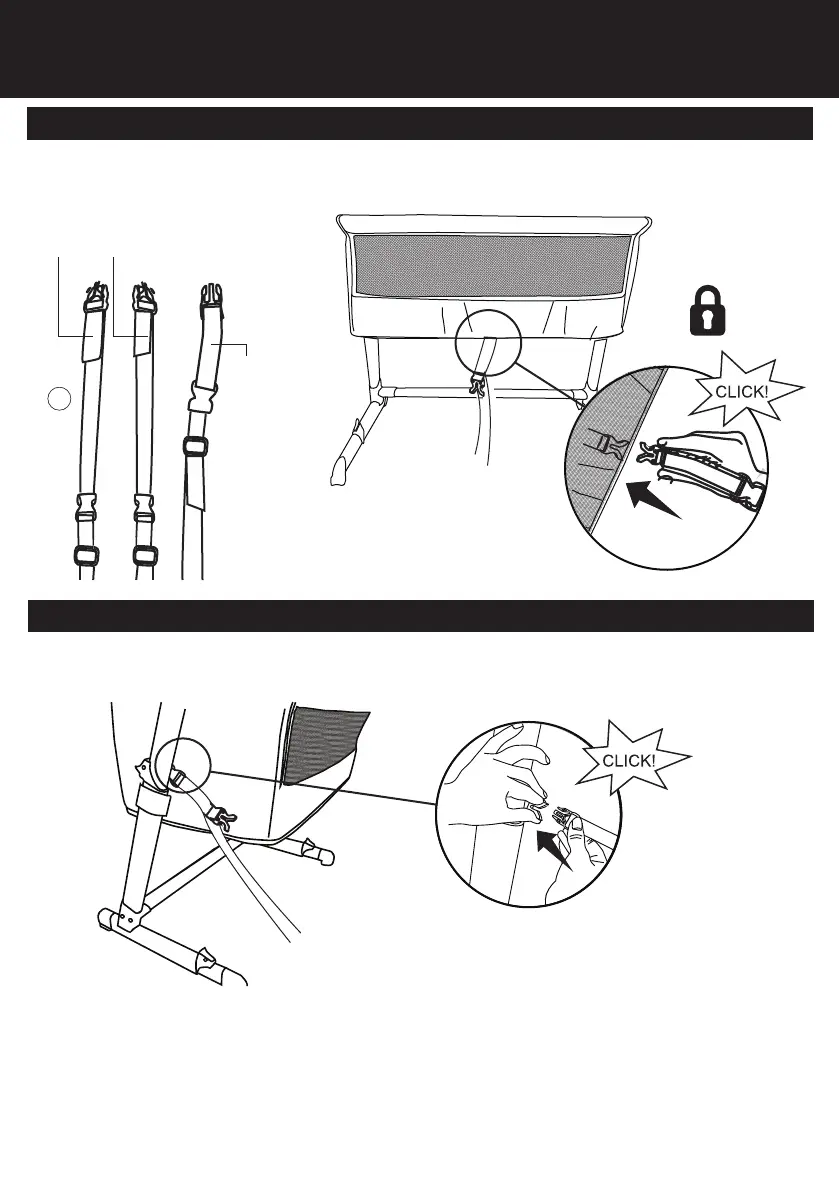 CLICK!

CLICK!