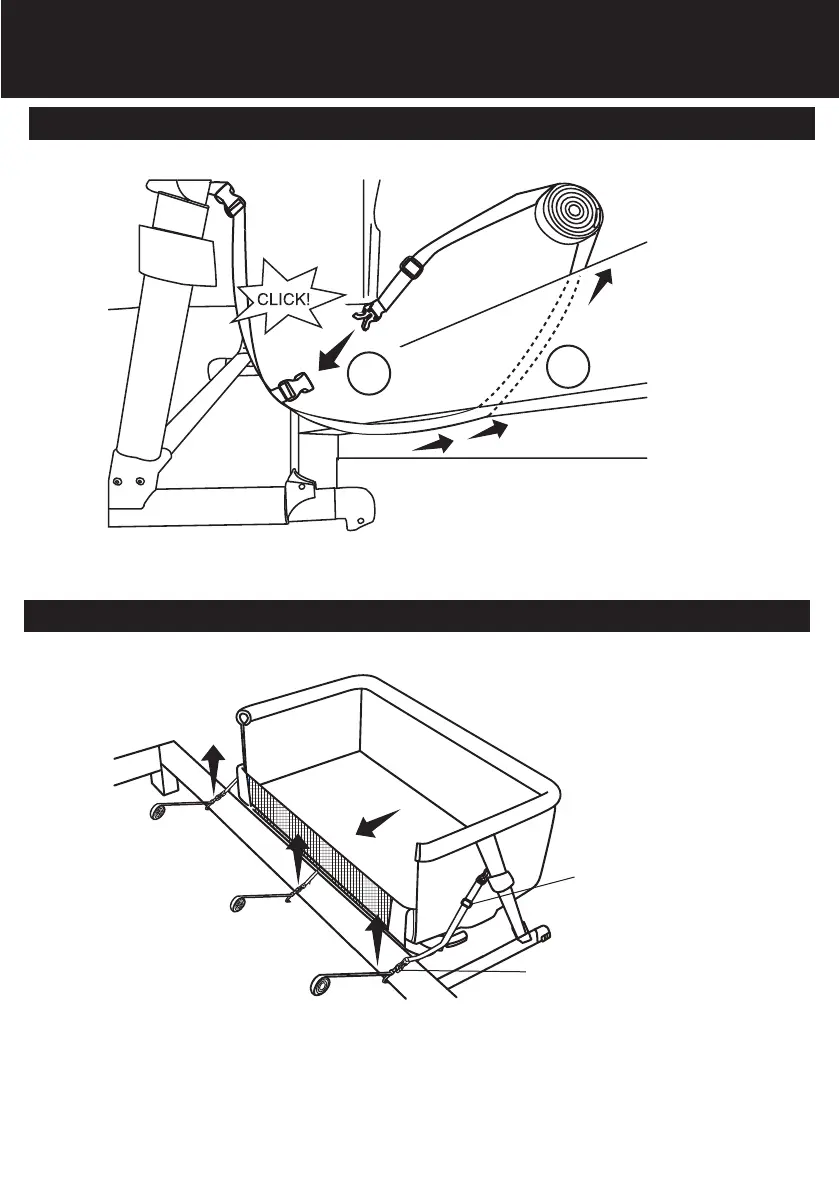 CLICK!