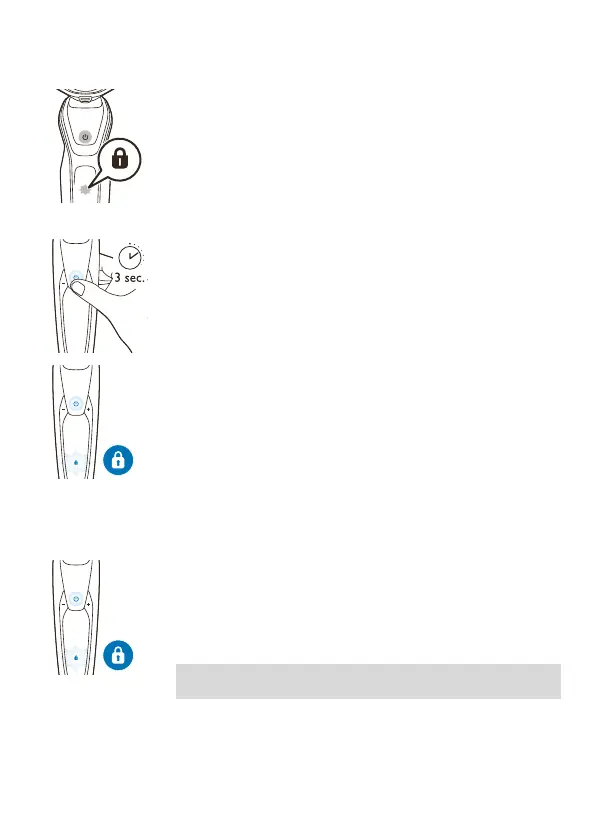 3 sec.