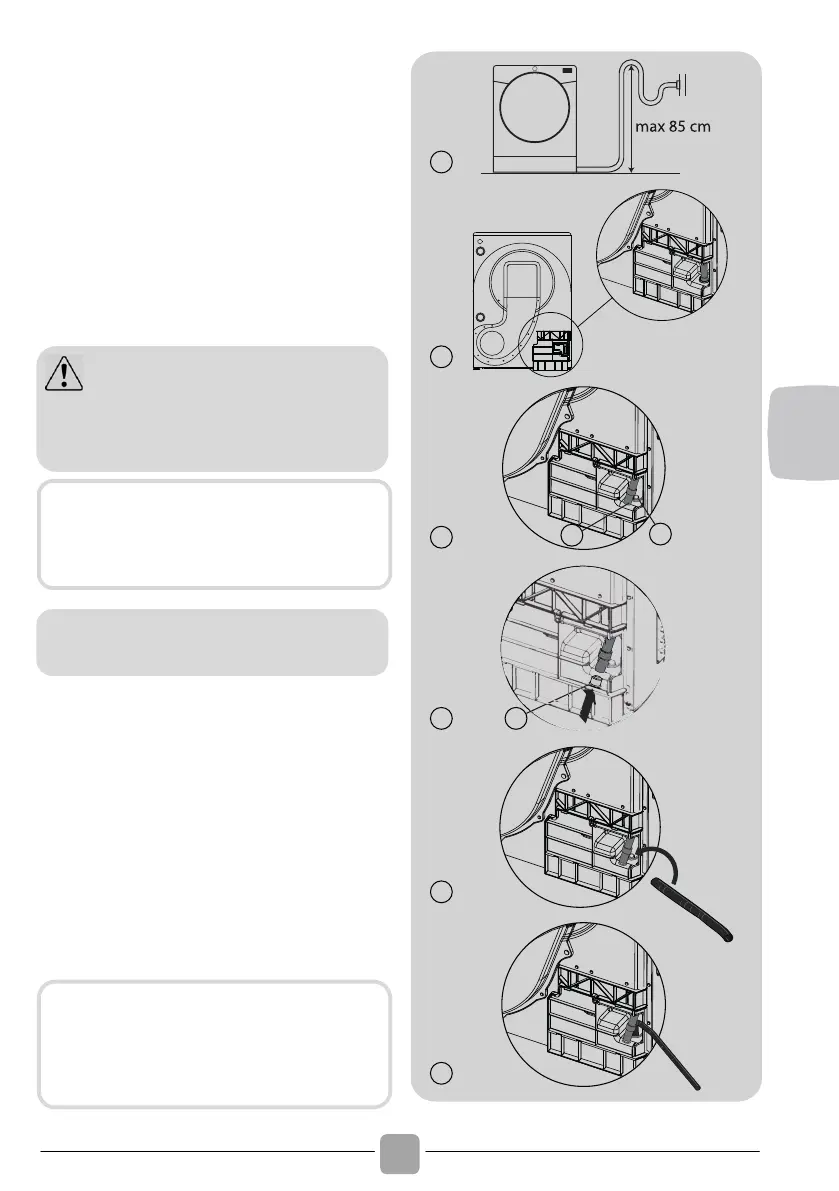 max 85 cm