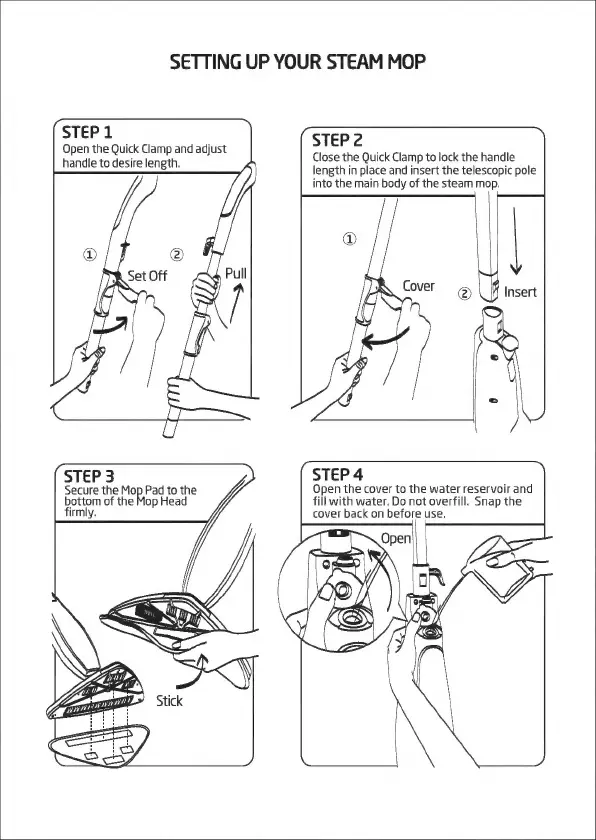 SETTING UP YOUR STEAM MOP

STEP 1
Open the Quick Clamp and adjust handle to desire length.

①

Set Off

②

Pull

STEP 2
Close the Quick Clamp to lock the handle length in place and insert the telescopic pole into the main body of the steam mop.

①

Cover

②

Insert

STEP 3
Secure the Mop Pad to the bottom of the Mop Head firmly.

Stick

STEP 4
Open the cover to the water reservoir and fill with water. Do not overfill. Snap the cover back on before use.

Open